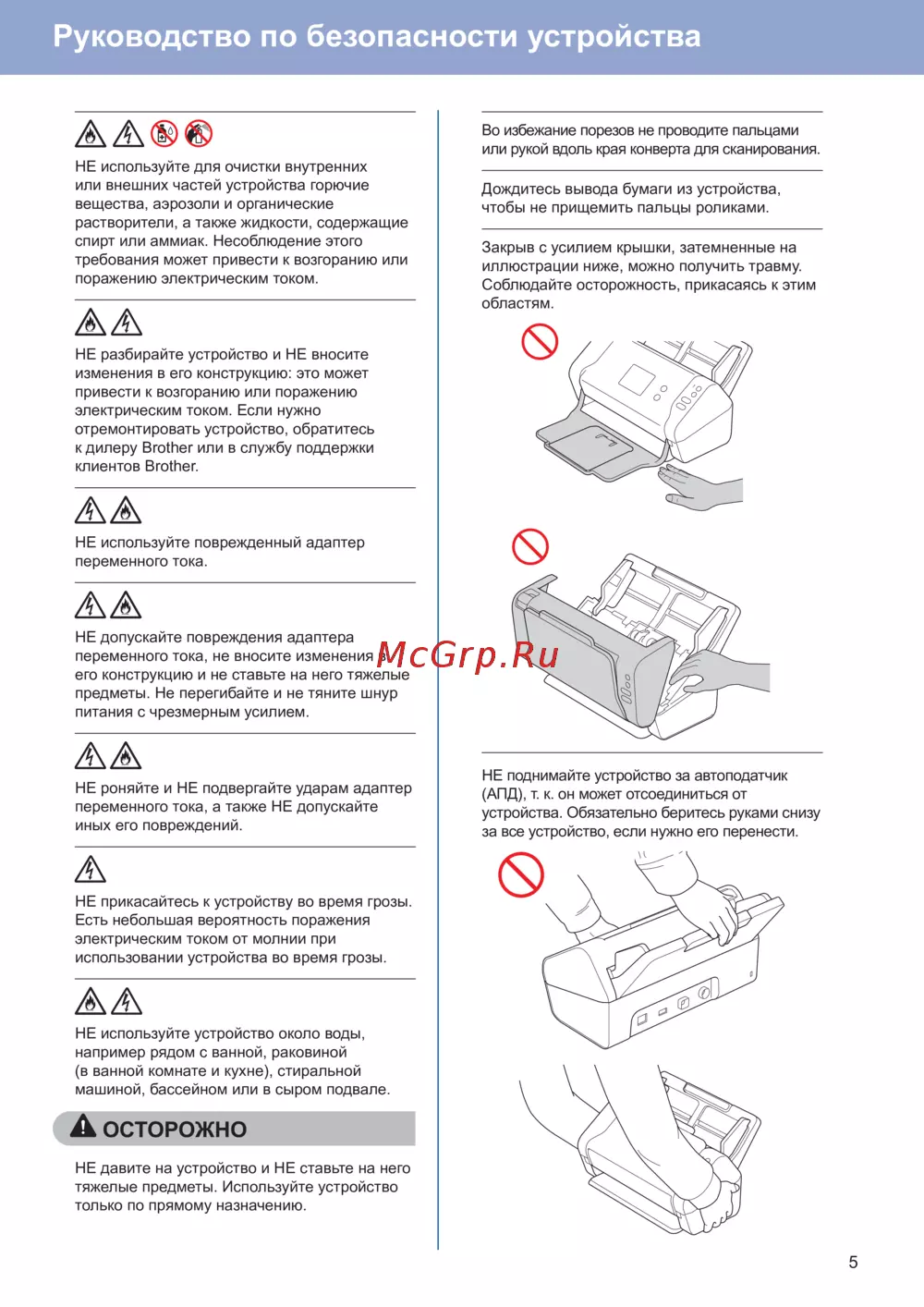 Руководство по безопасности устройства

НЕ используйте для очистки внутренних или внешних частей устройства горючие вещества, аэрозоли и органические растворители, а также жидкости, содержащие спирт или аммиак. Несоблюдение этого требования может привести к возгоранию или поражению электрическим током.

НЕ разбирайте устройство и НЕ вносите изменения в его конструкцию: это может привести к возгоранию или поражению электрическим током. Если нужно отремонтировать устройство, обратитесь к дилеру Brother или в службу поддержки клиентов Brother.

НЕ используйте поврежденный адаптер переменного тока.

НЕ допускайте повреждения адаптера переменного тока, не вносите изменения в его конструкцию и не ставьте на него тяжелые предметы. Не перегибайте и не тяните шнур питания с чрезмерным усилием.

НЕ роняйте и НЕ подвергайте ударам адаптер переменного тока, а также НЕ допускайте иных его повреждений.

НЕ прикасайтесь к устройству во время грозы. Есть небольшая вероятность поражения электрическим током от молнии при использовании устройства во время грозы.

НЕ используйте устройство около воды, например рядом с ванной, раковиной (в ванной комнате и кухне), стиральной машиной, бассейном или в сыром подвале.

ОСТОРОЖНО

НЕ давите на устройство и НЕ ставьте на него тяжелые предметы. Используйте устройство только по прямому назначению.

Во избежание порезов не проводите пальцами или рукой вдоль края конверта для сканирования.

Дождитесь вывода бумаги из устройства, чтобы не прищемить пальцы роликами.

Закрыв с усилием крышки, затемненные на иллюстрации ниже, можно получить травму. Соблюдайте осторожность, прикасаясь к этим областям.

McGrp.Ru

НЕ поднимайте устройство за автоподатчик (АПД), т. к. он может отсоединиться от устройства. Обязательно беритесь руками снизу за все устройство, если нужно его перенести.

5