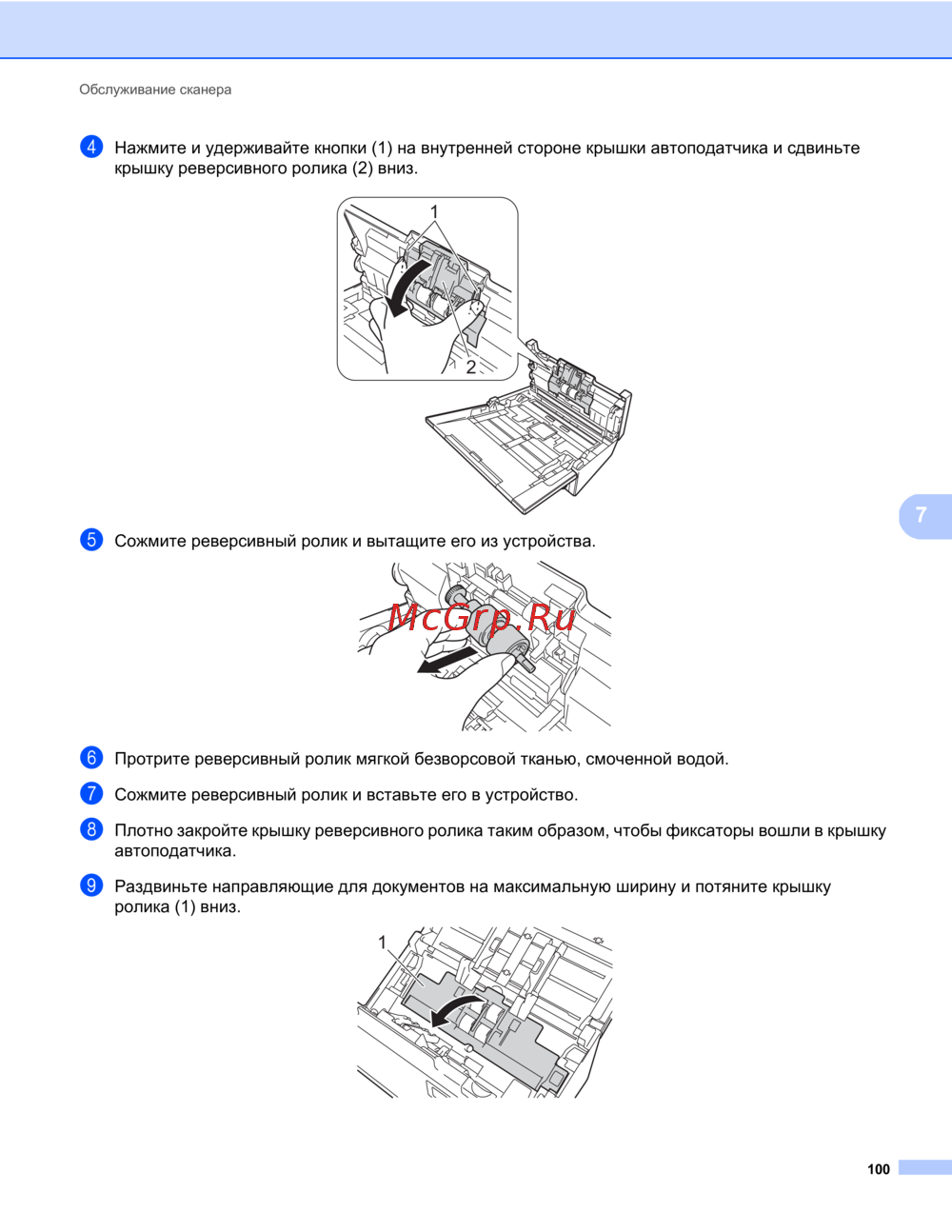 Обслуживание сканера

4 Нажмите и удерживайте кнопки (1) на внутренней стороне крышки автоподатчика и сдвиньте крышку реверсивного ролика (2) вниз.

1

2

7

5 Сожмите реверсивный ролик и вытащите его из устройства.

McGrp.Ru

6 Протрите реверсивный ролик мягкой безворсовой тканью, смоченной водой.

7 Сожмите реверсивный ролик и вставьте его в устройство.

8 Плотно закройте крышку реверсивного ролика таким образом, чтобы фиксаторы вошли в крышку автоподатчика.

9 Раздвиньте направляющие для документов на максимальную ширину и потяните крышку ролика (1) вниз.

1

100