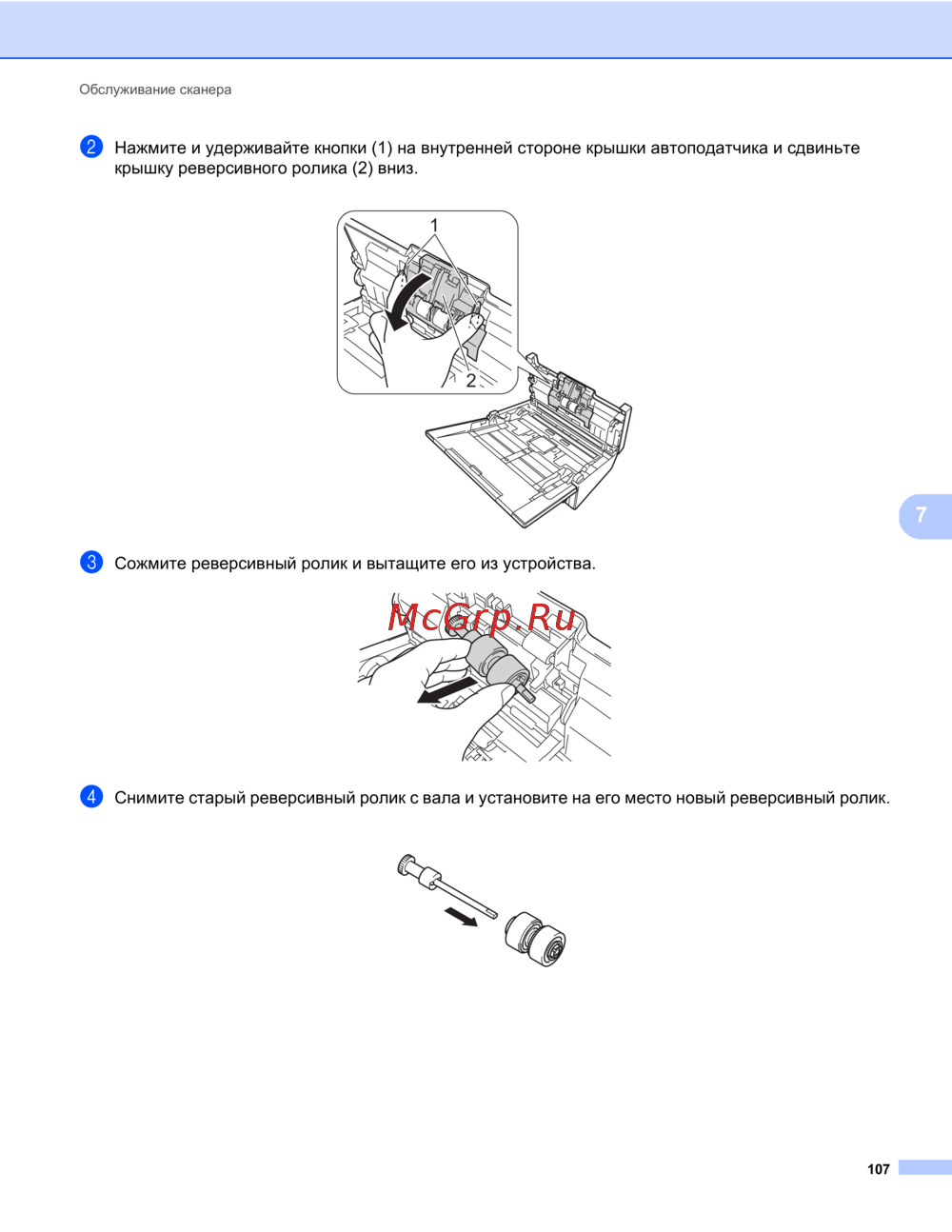 Обслуживание сканера

2 Нажмите и удерживайте кнопки (1) на внутренней стороне крышки автоподатчика и сдвиньте крышку реверсивного ролика (2) вниз.

1

2

7

3 Сожмите реверсивный ролик и вытащите его из устройства.

McGrp.Ru

4 Снимите старый реверсивный ролик с вала и установите на его место новый реверсивный ролик.

107