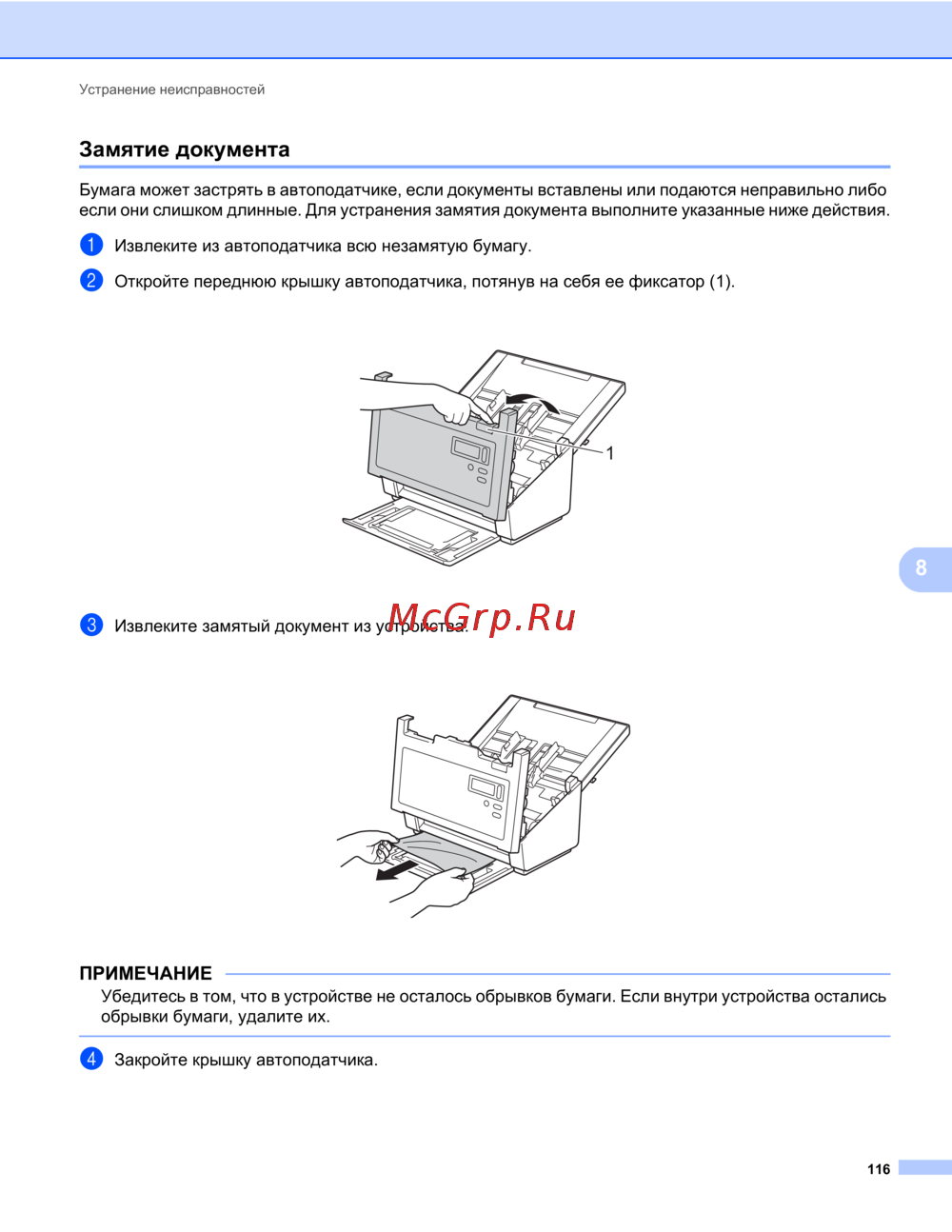 Устранение неисправностей

Замятие документа

Бумага может застрять в автоподатчике, если документы вставлены или подаются неправильно либо если они слишком длинные. Для устранения замятия документа выполните указанные ниже действия.

1 Извлеките из автоподатчика всю незамятую бумагу.

2 Откройте переднюю крышку автоподатчика, потянув на себя ее фиксатор (1).

1

8

3 Извлеките замятый документ из устройства.

McGrp.Ru

ПРИМЕЧАНИЕ

Убедитесь в том, что в устройстве не осталось обрывков бумаги. Если внутри устройства остались обрывки бумаги, удалите их.

4 Закройте крышку автоподатчика.

116