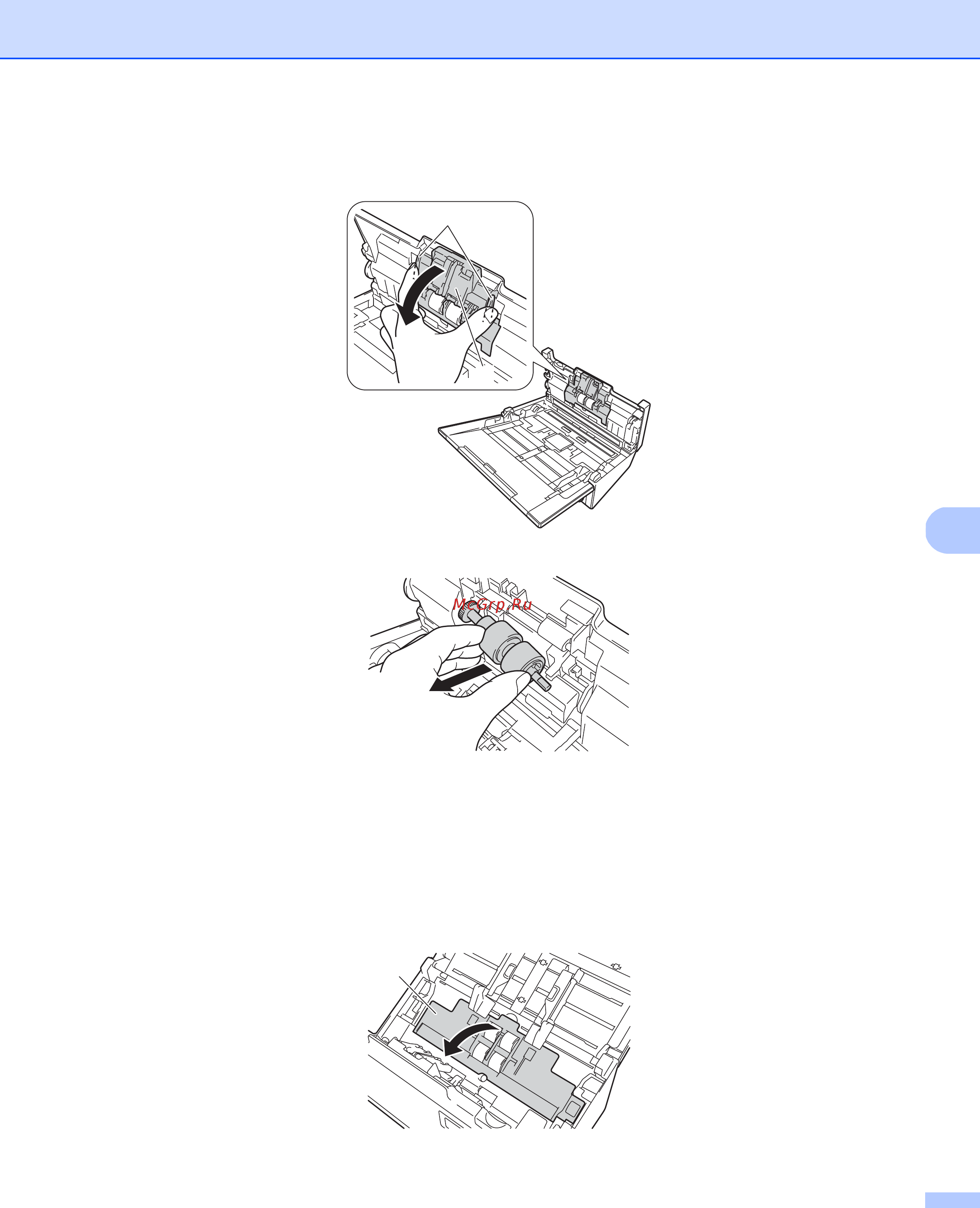 McGrp.Ru