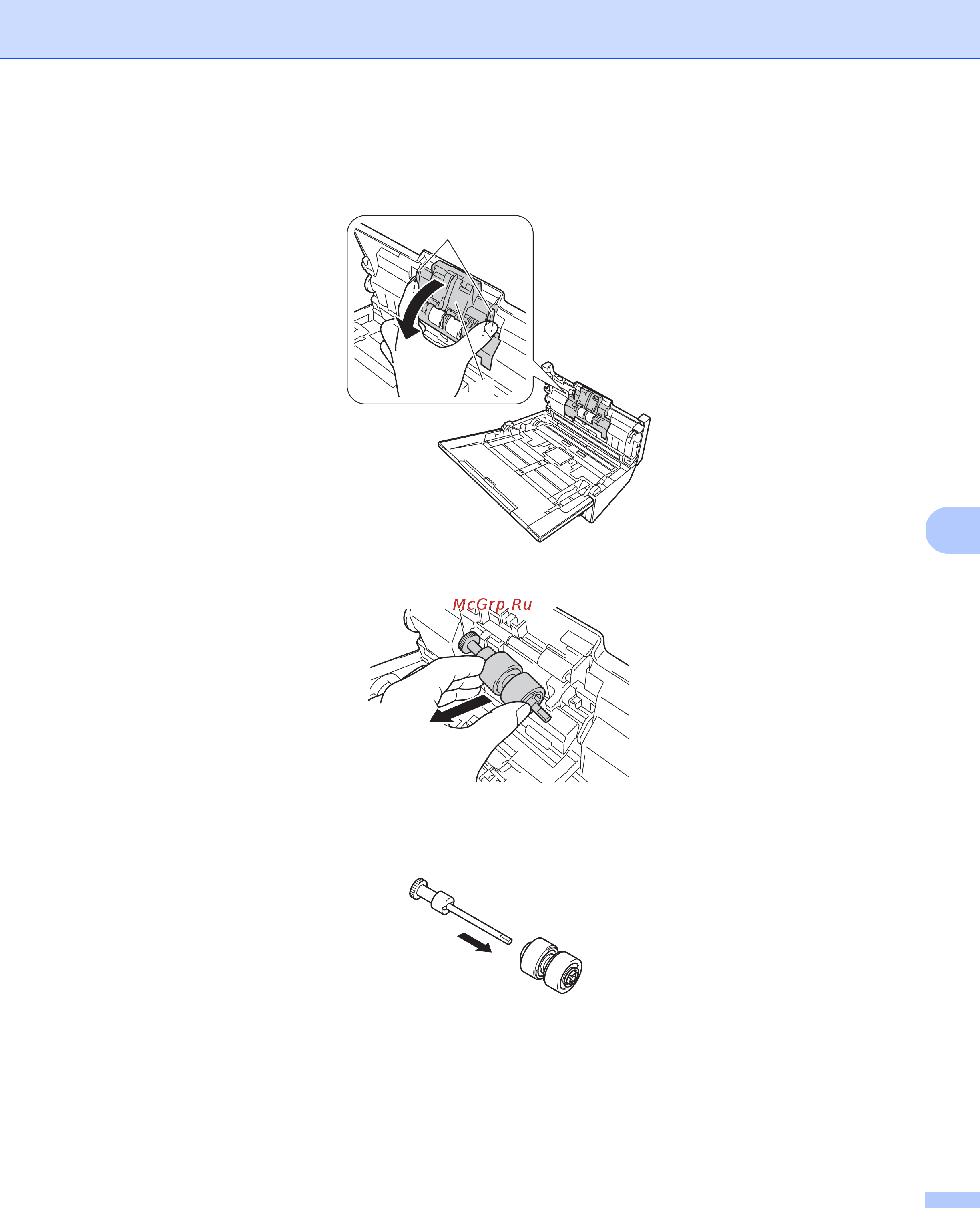 McGrp.Ru