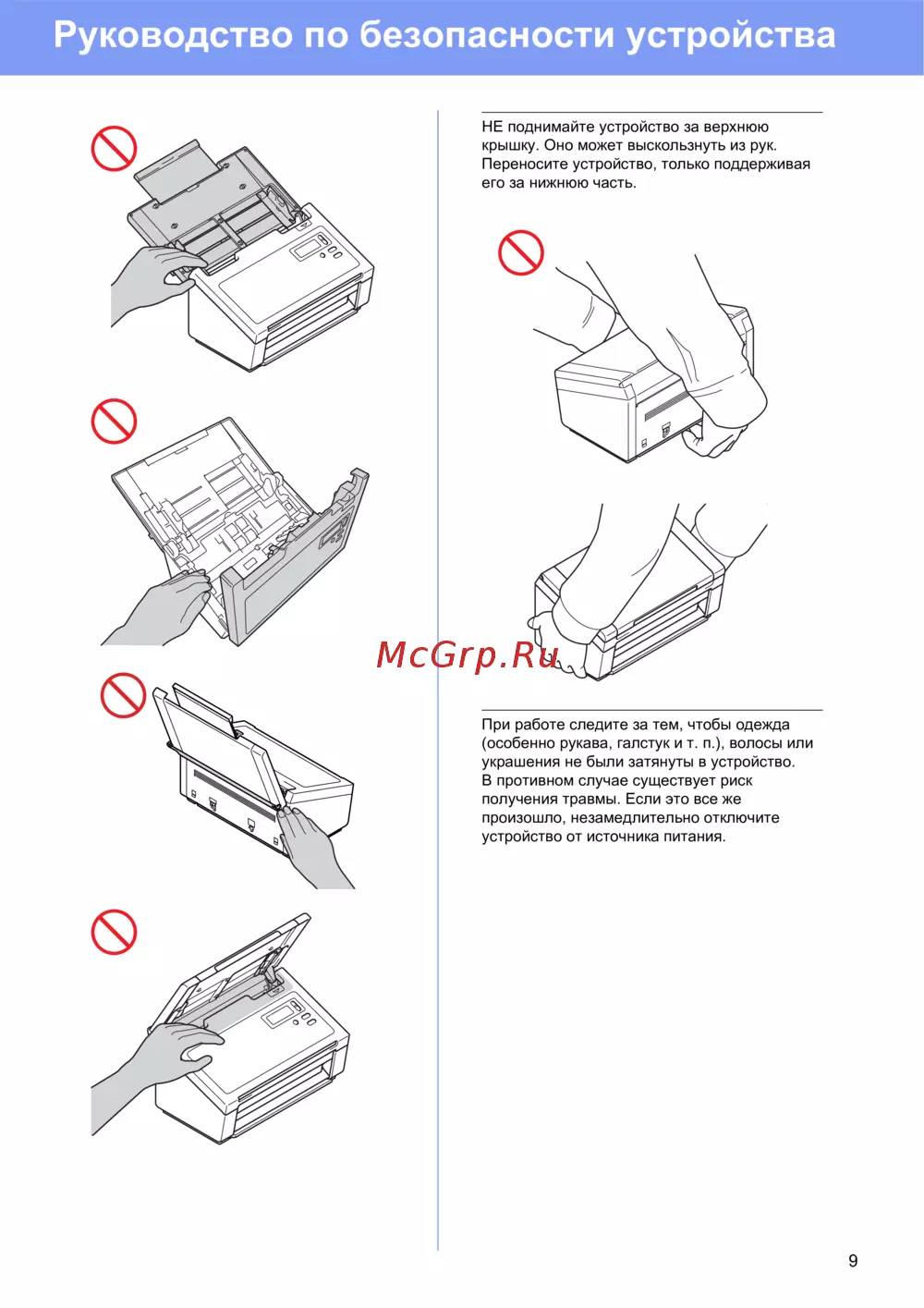 Руководство по безопасности устройства

НЕ поднимайте устройство за верхнюю крышку. Оно может выскользнуть из рук. Переносите устройство, только поддерживая его за нижнюю часть.

McGrp.Ru

При работе следите за тем, чтобы одежда (особенно рукава, галстук и т. п.), волосы или украшения не были затянуты в устройство. В противном случае существует риск получения травмы. Если это все же произошло, незамедлительно отключите устройство от источника питания.

9