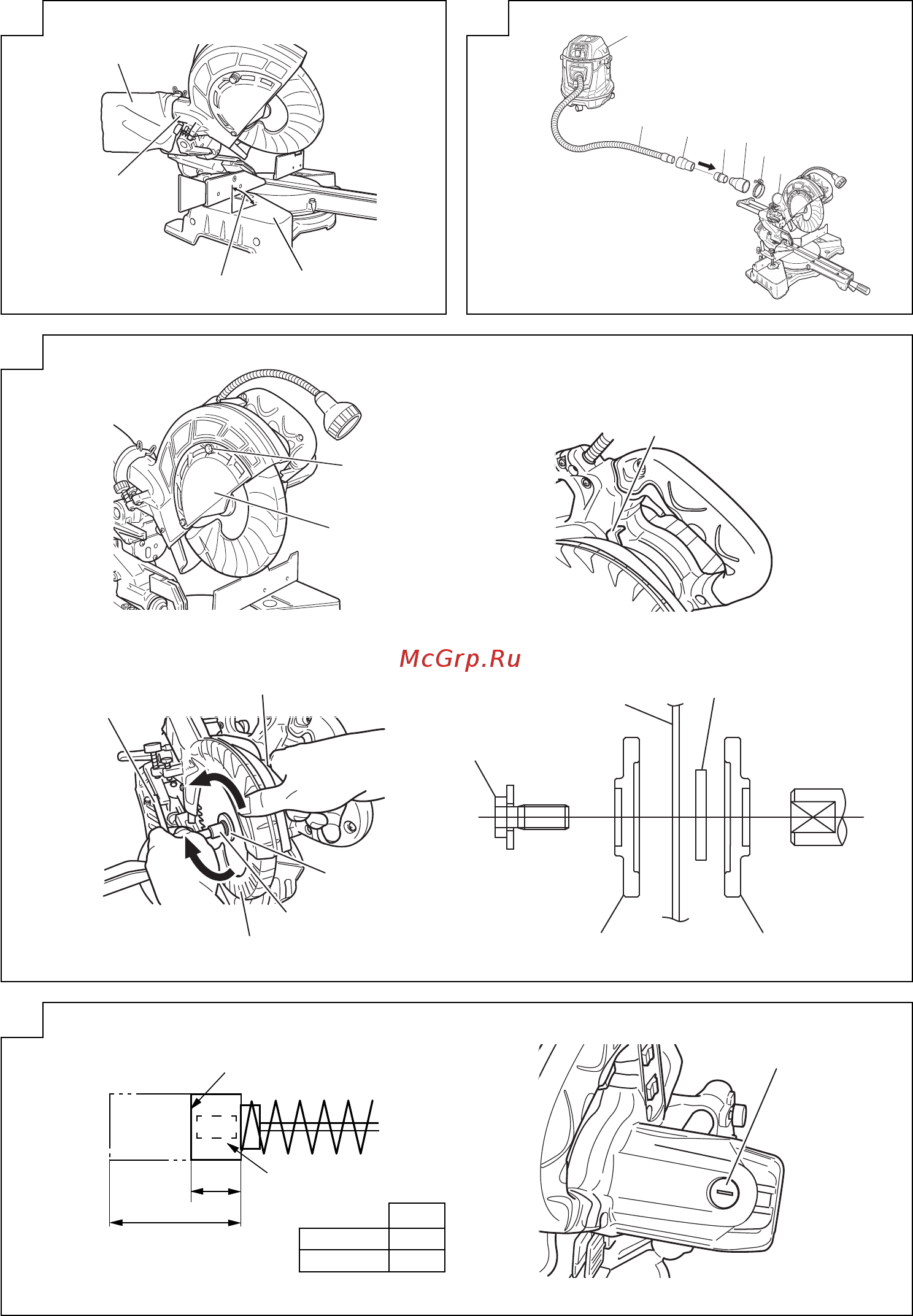 McGrp.Ru