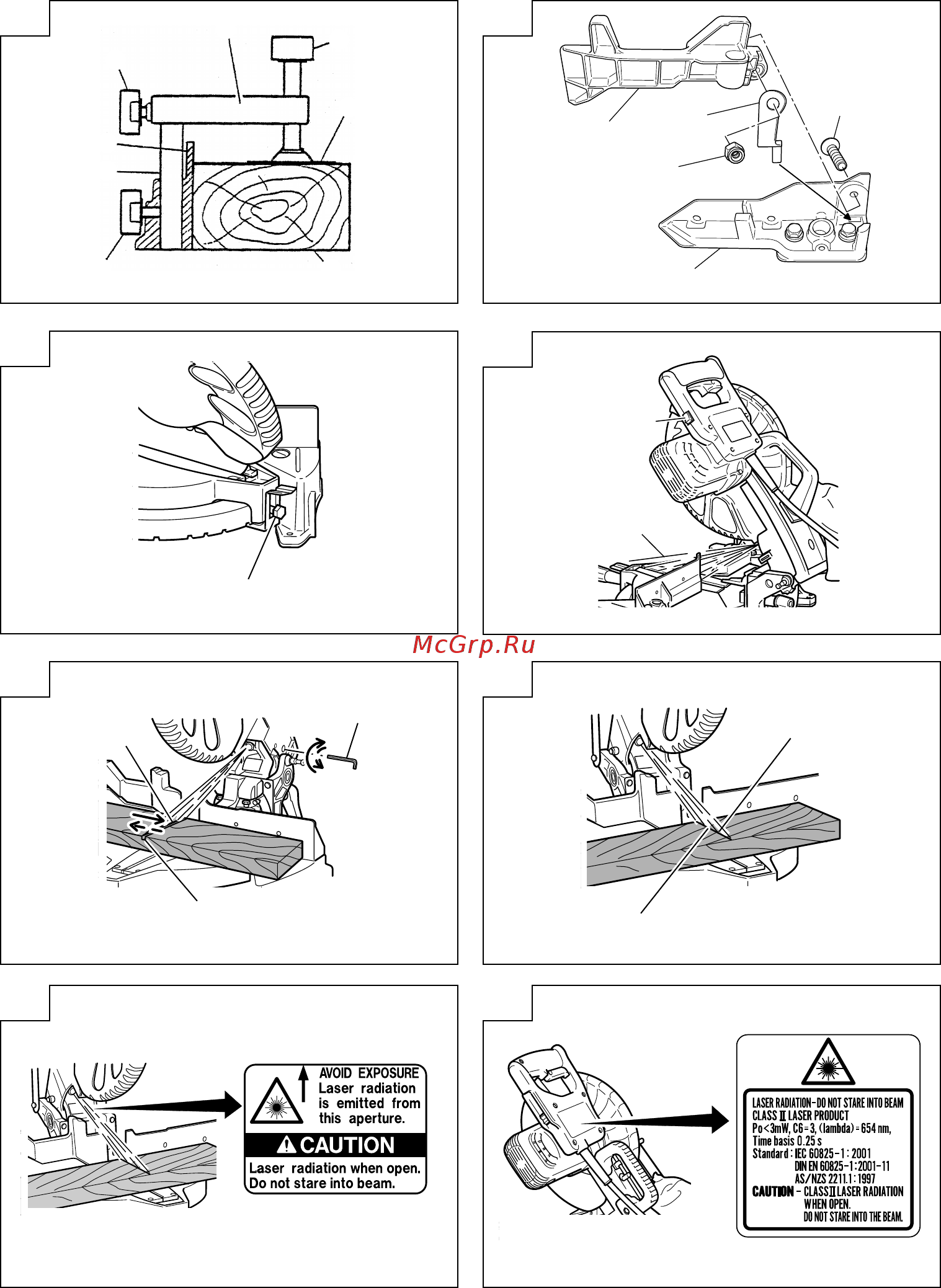 McGrp.Ru

AVOID EXPOSURE
Laser radiation is emitted from this aperture.

CAUTION
Laser radiation when open.
Do not stare into beam.

LASER RADIATION-DO NOT STARE INTO BEAM
CLASS II LASER PRODUCT
Po<3mW, C6=3, (lambda)=654 nm,
Time basis 0.25 s
Standard : IEC 60825-1 : 2001
DIN EN 60825-1 : 2001-11
AS/NZS 2211.1 : 1997
CAUTION - CLASS II LASER RADIATION WHEN OPEN.
DO NOT STARE INTO THE BEAM.