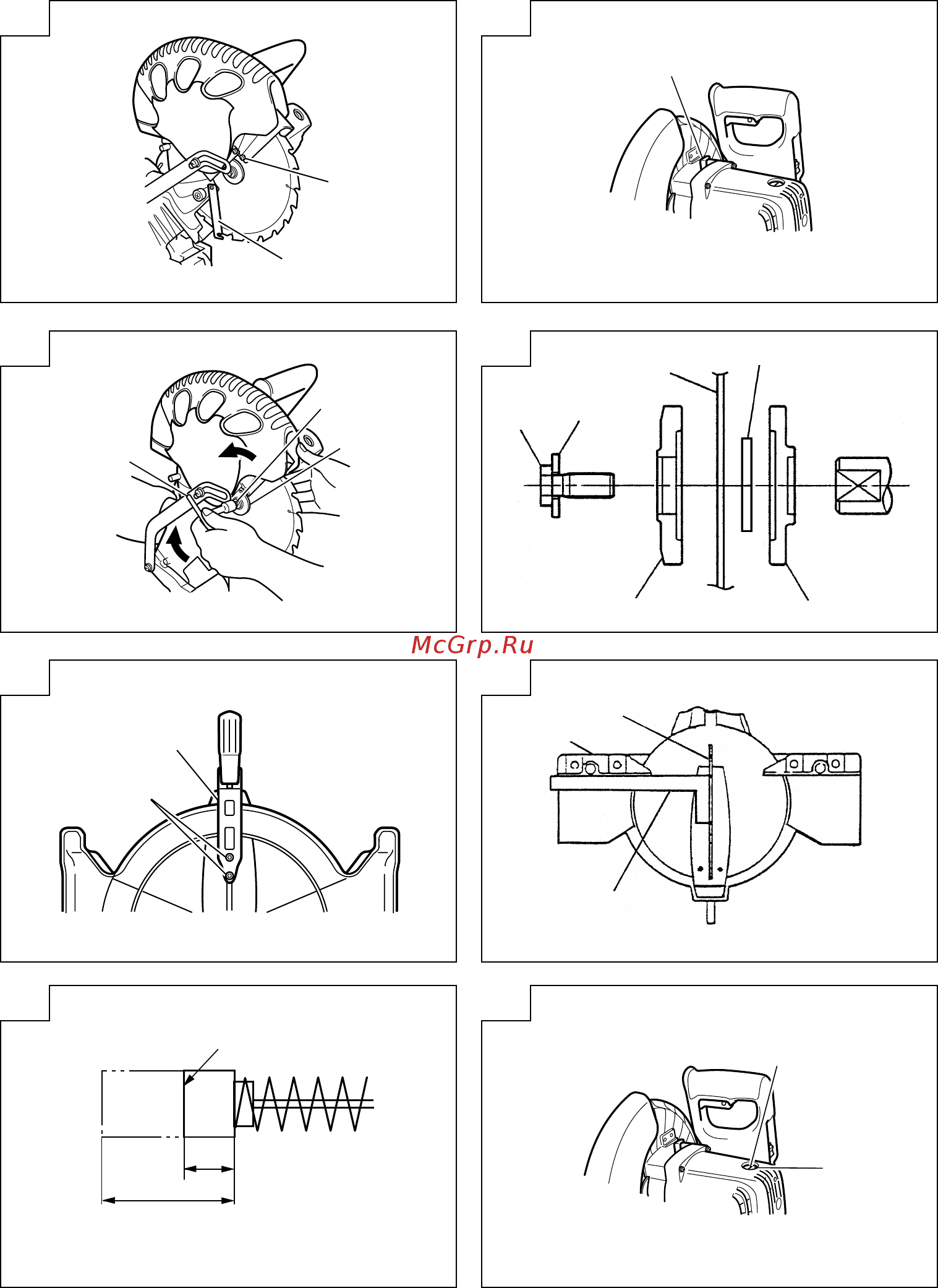 McGrp.Ru