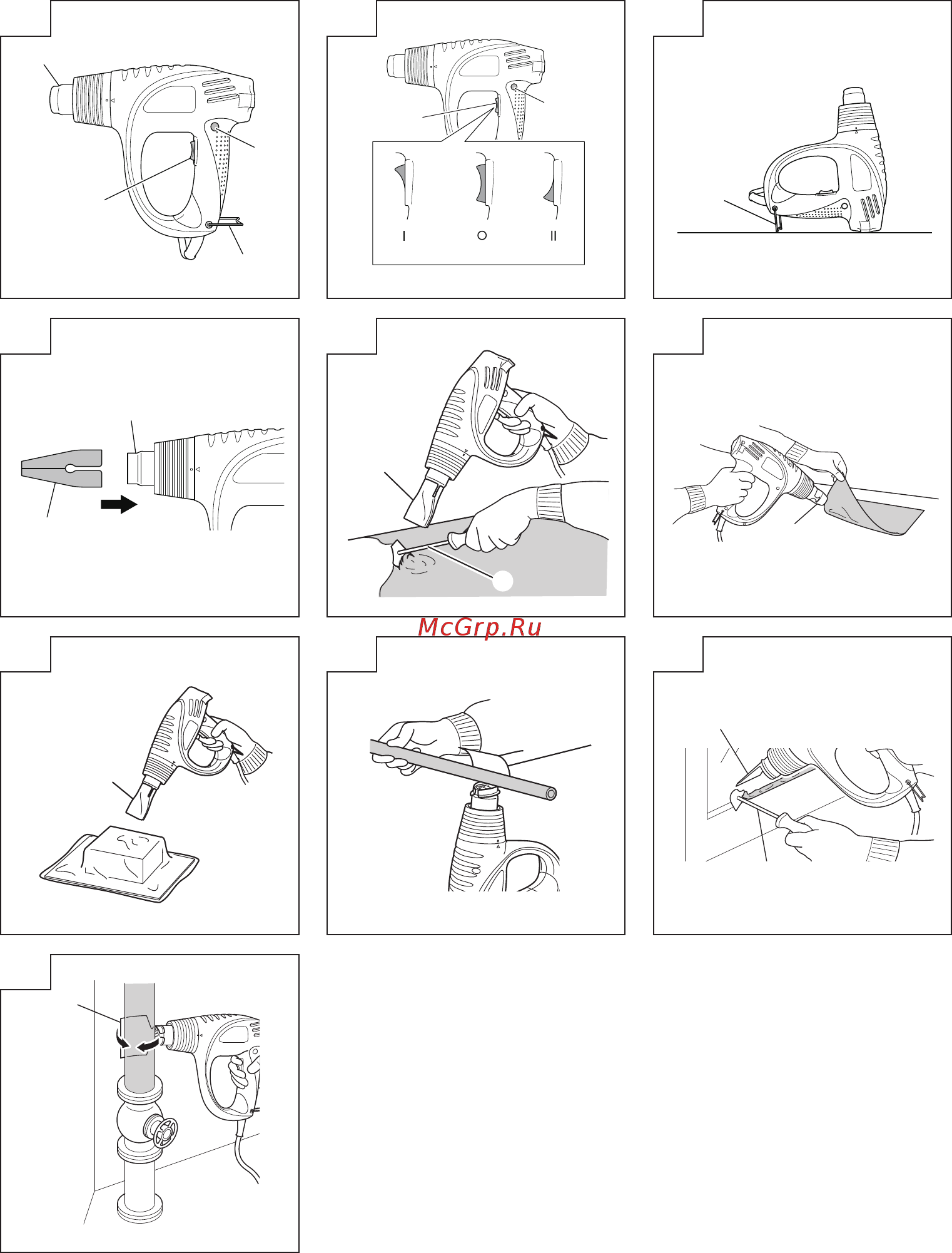 I O II

McGrp.Ru