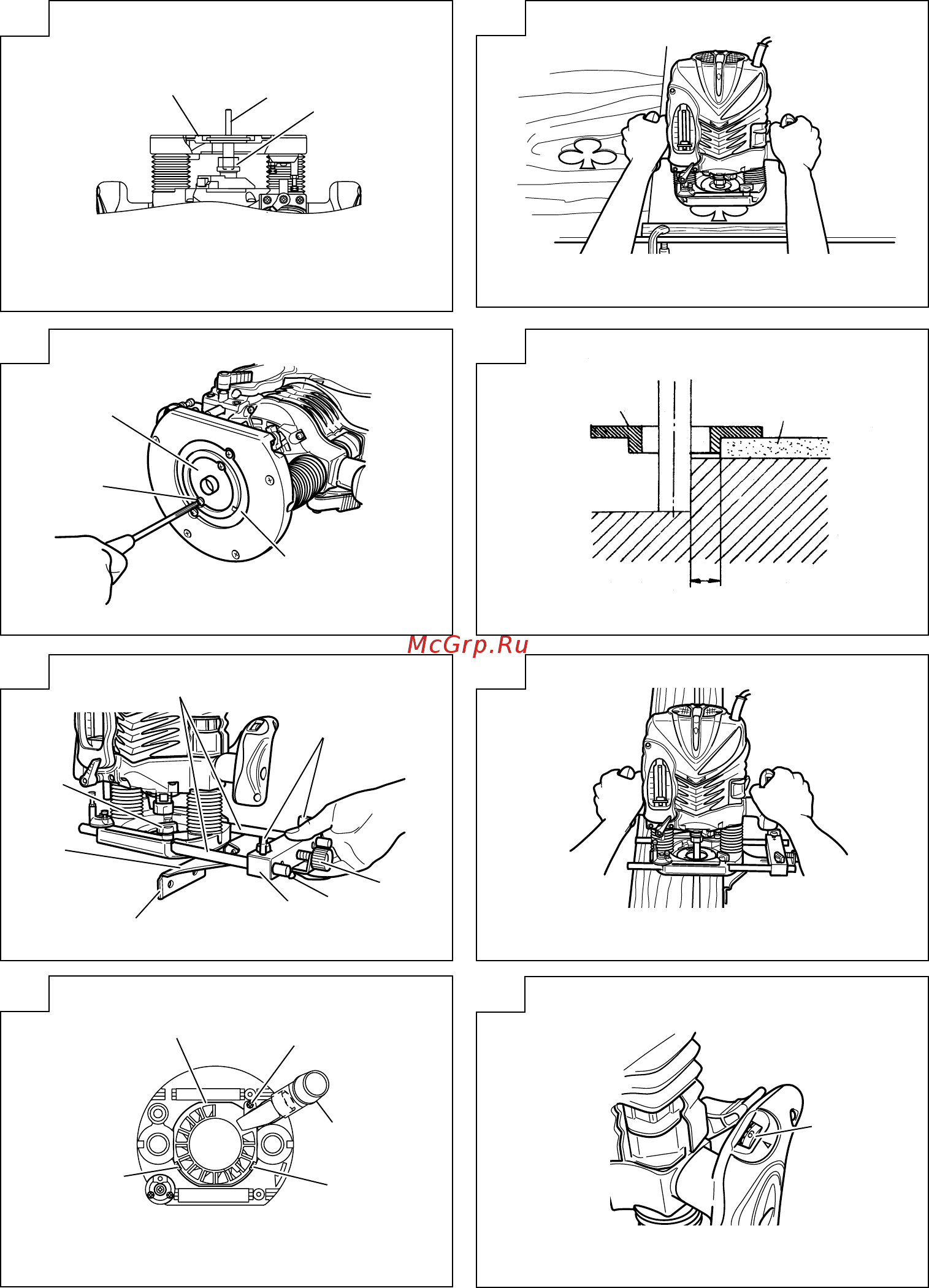 McGrp.Ru