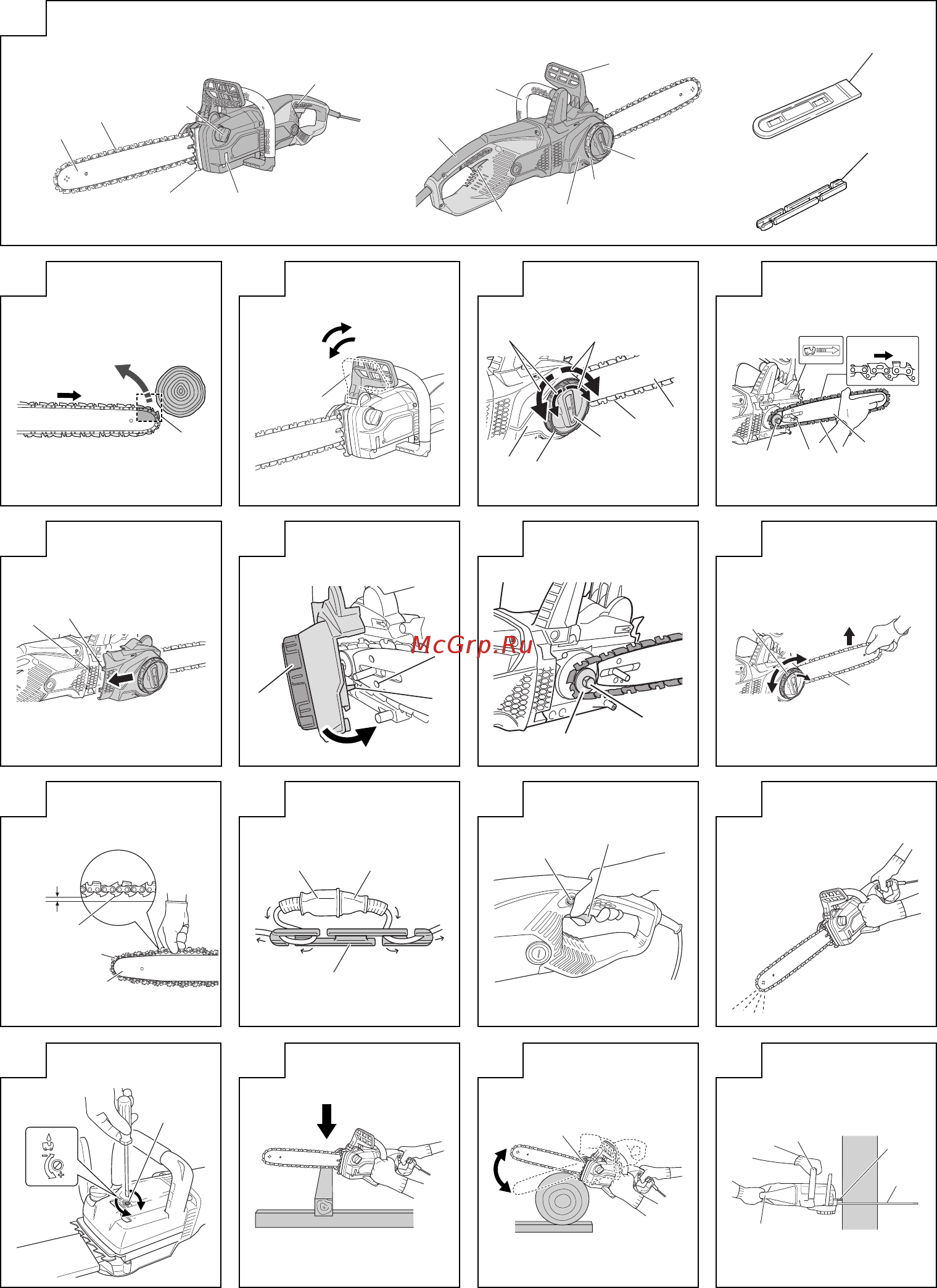 McGrp.Ru