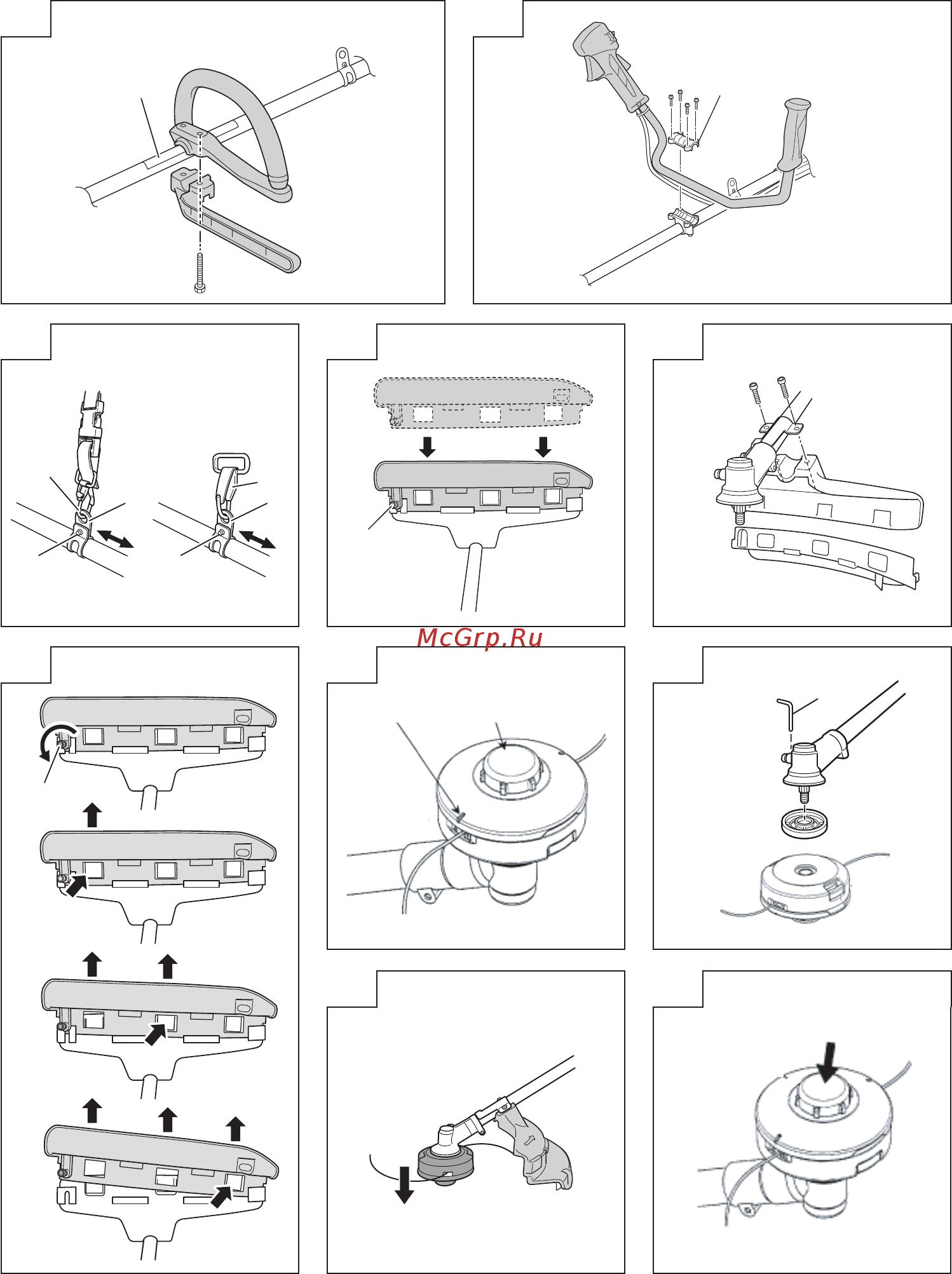 McGrp.Ru