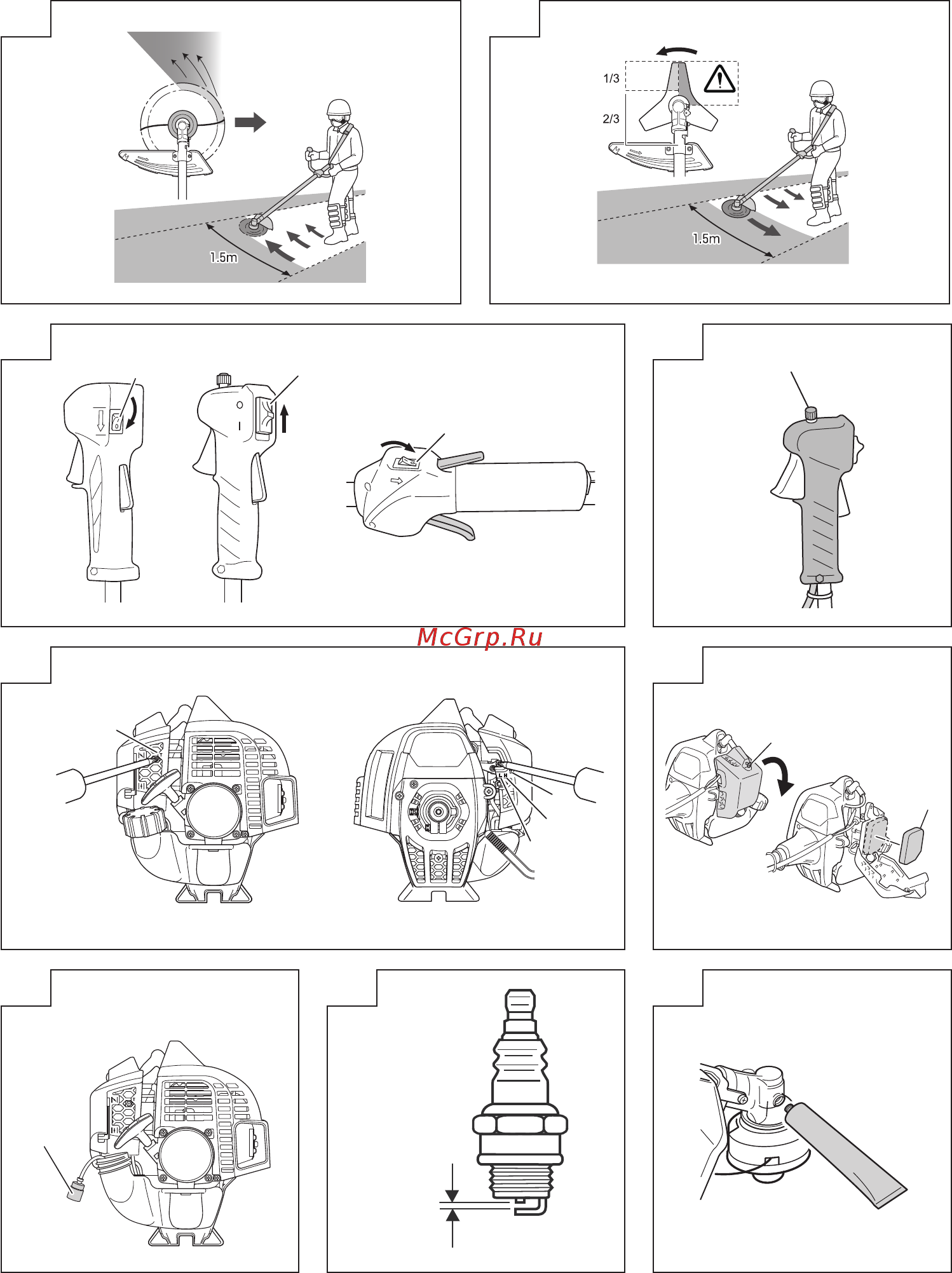 1.5m

1/3

2/3

1.5m

McGrp.Ru