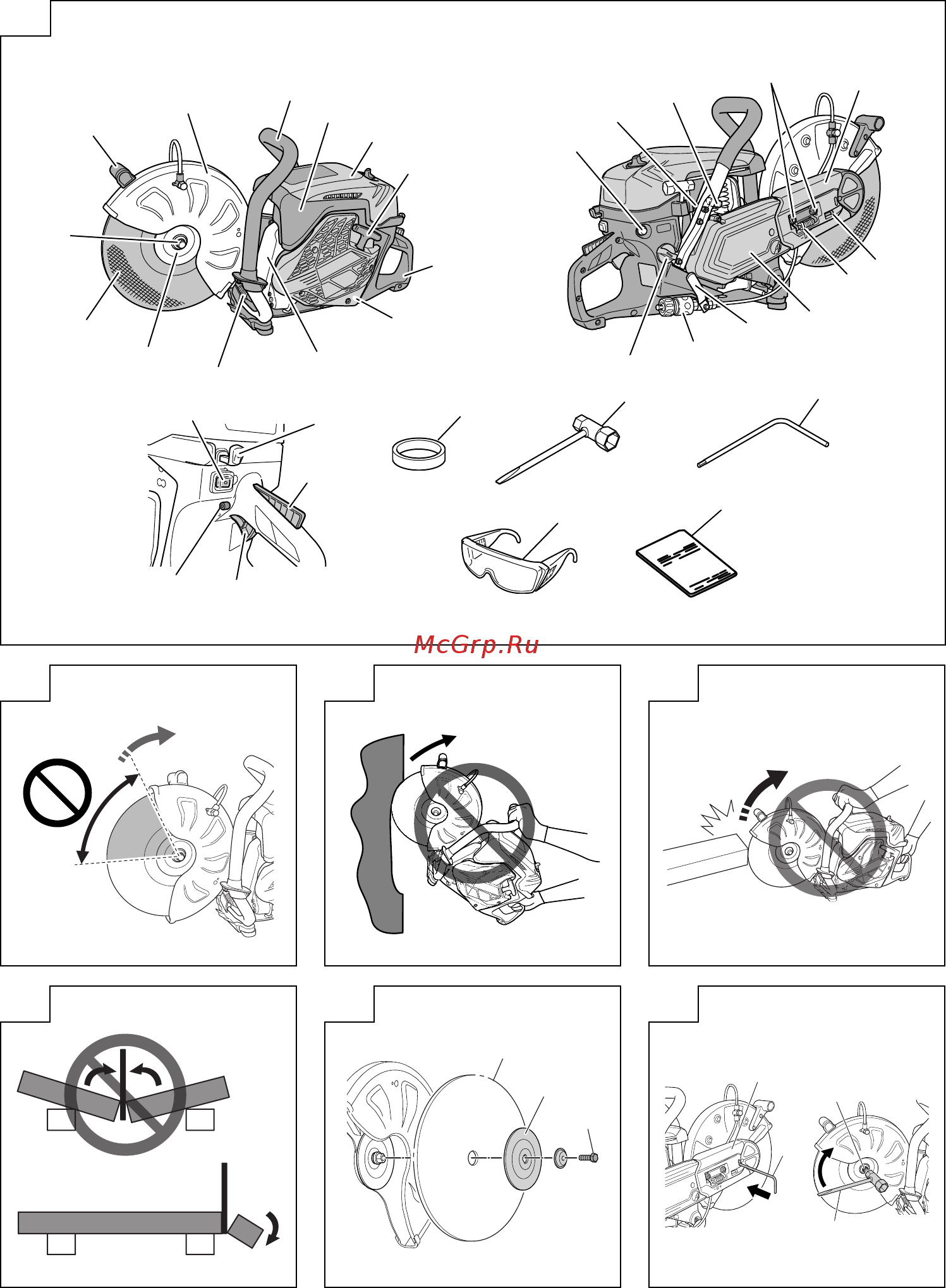 McGrp.Ru