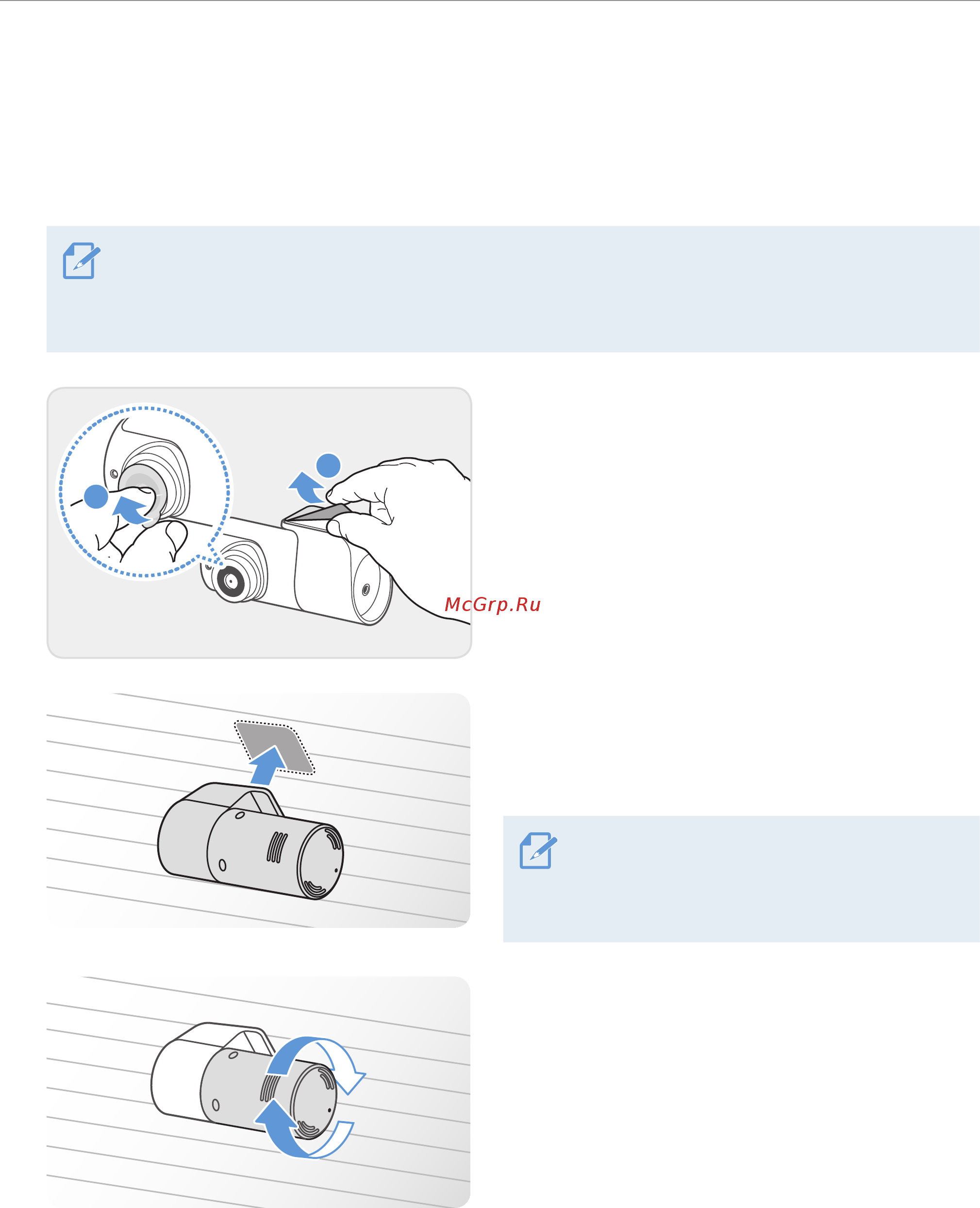 McGrp.Ru