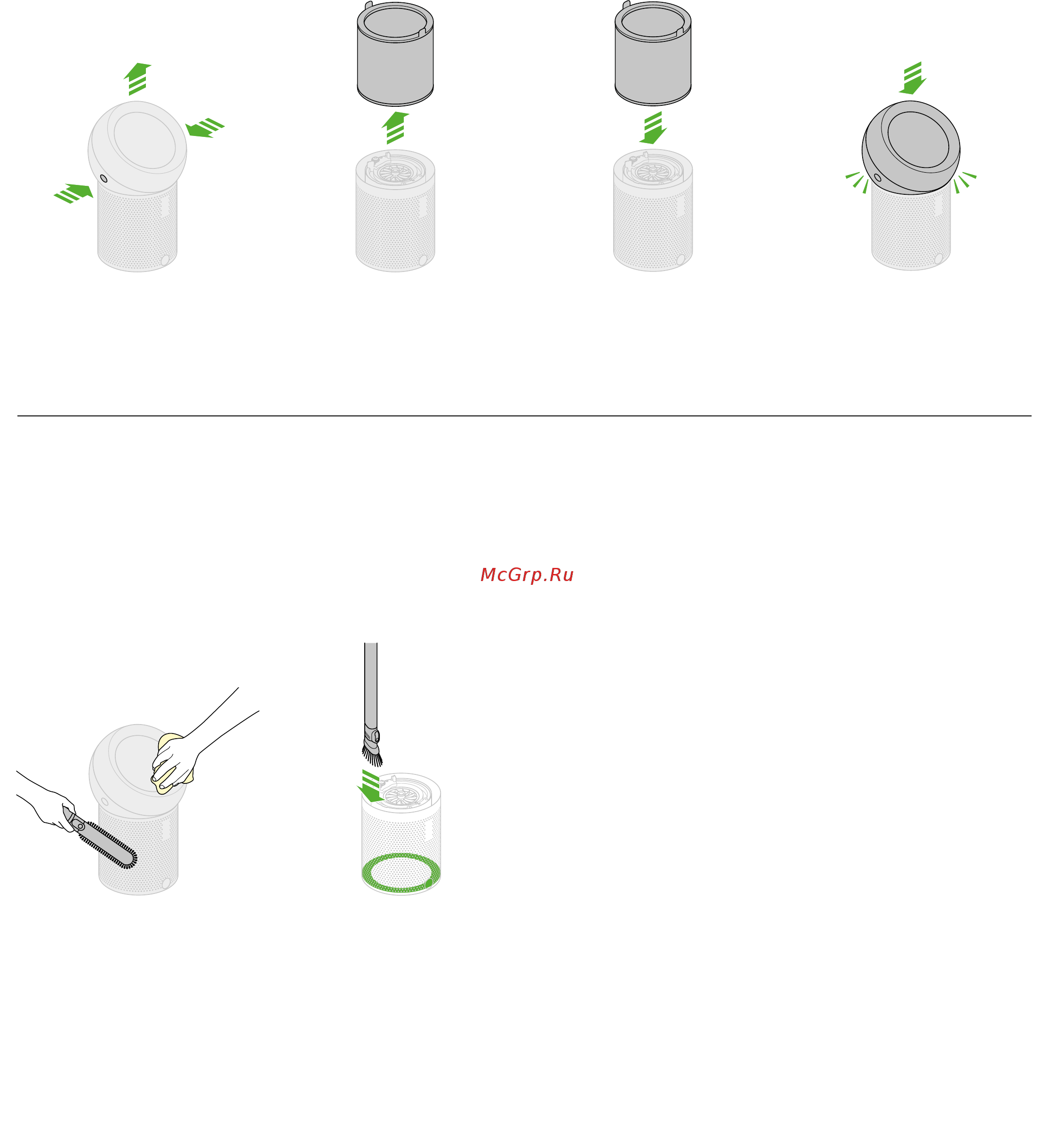 McGrp.Ru