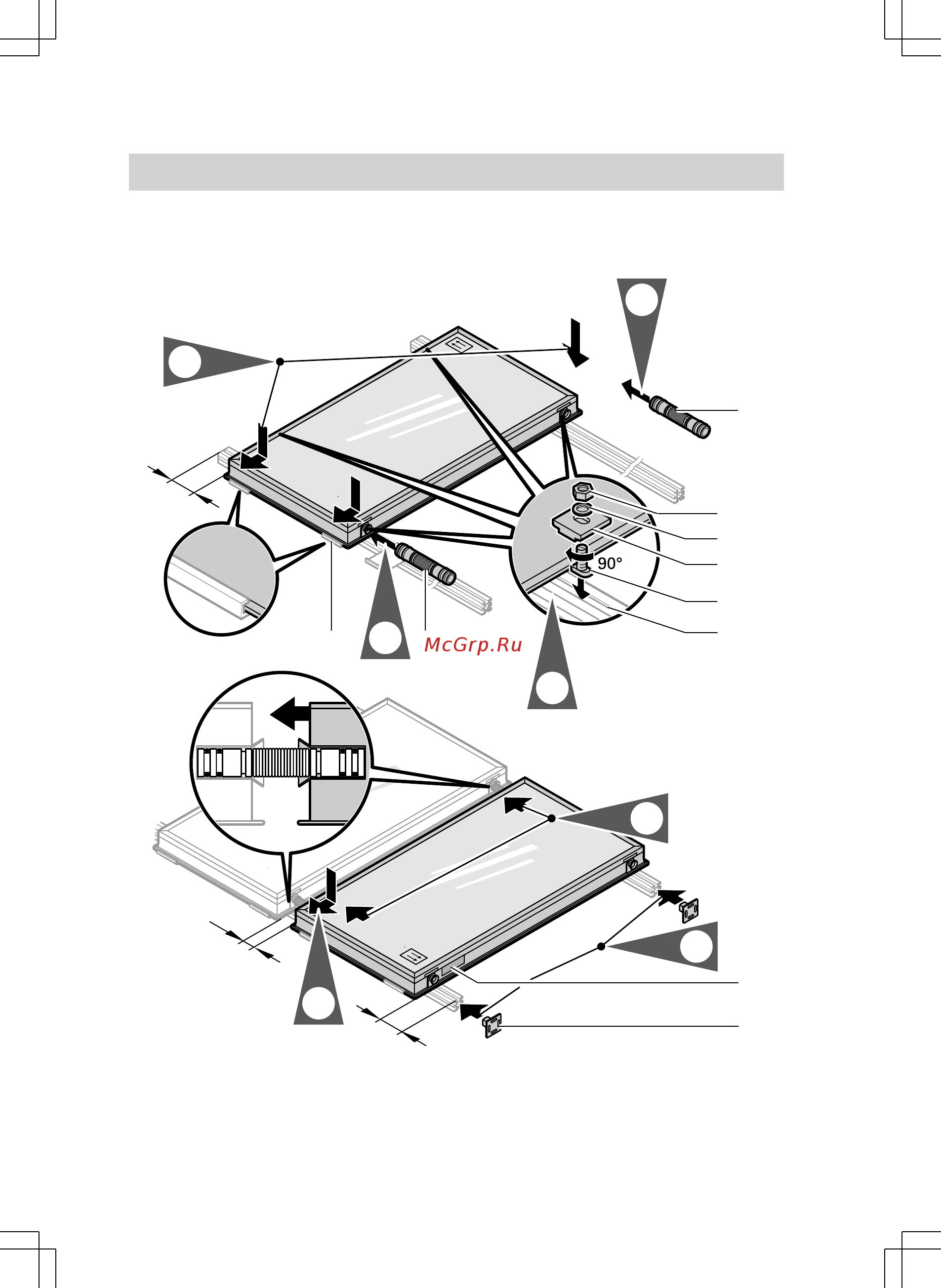 90°

McGrp.Ru