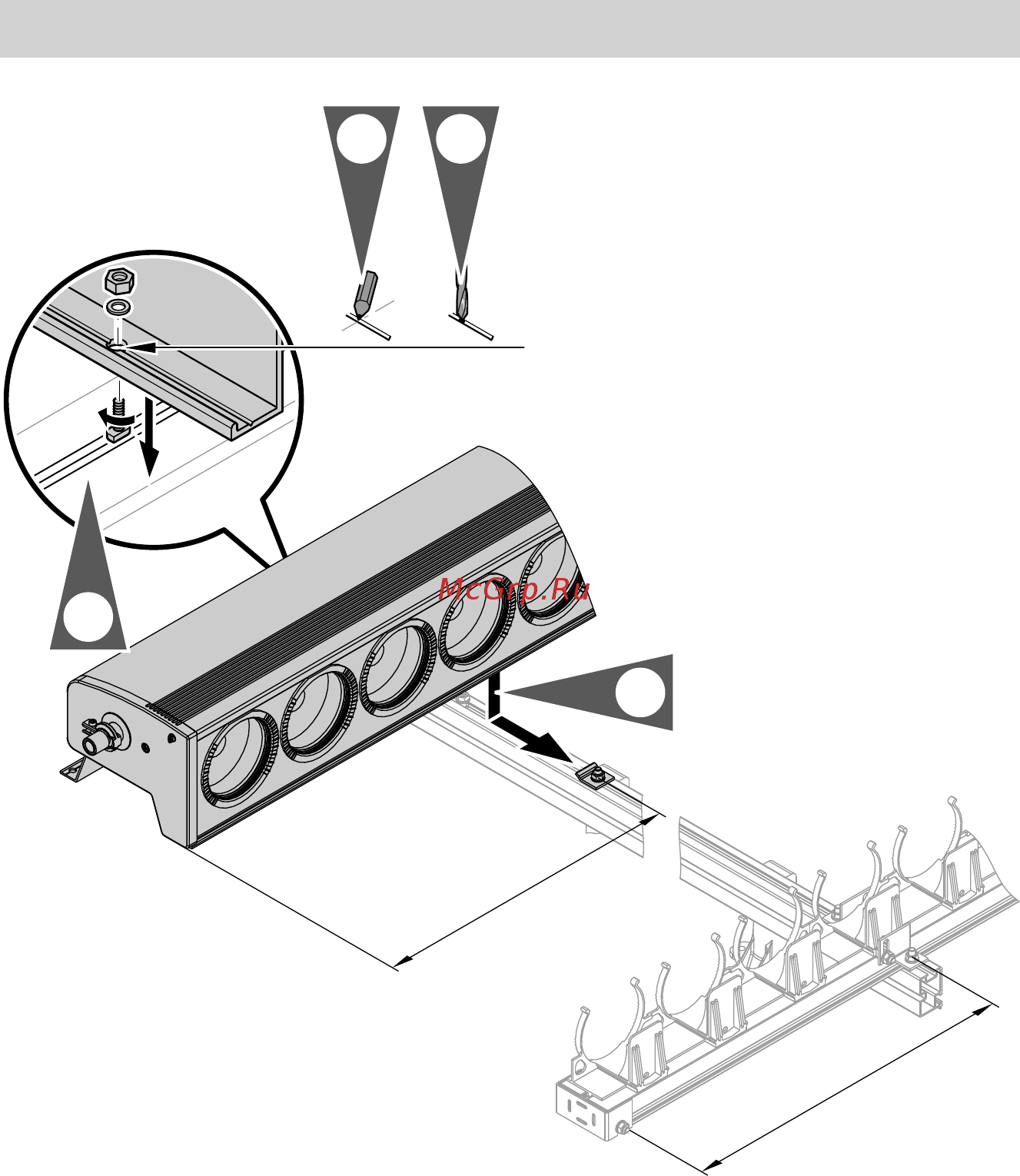 McGrp.Ru