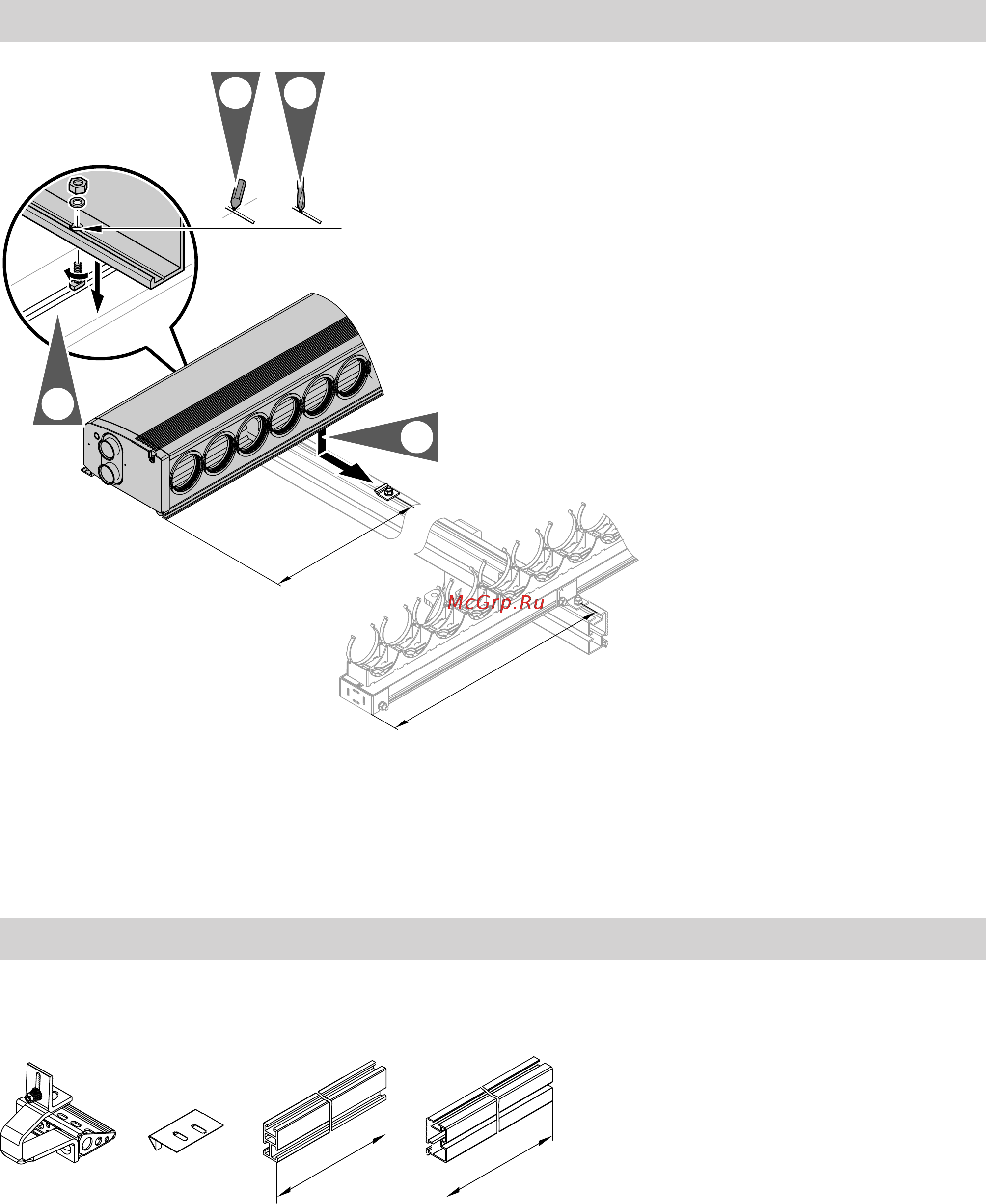 McGrp.Ru