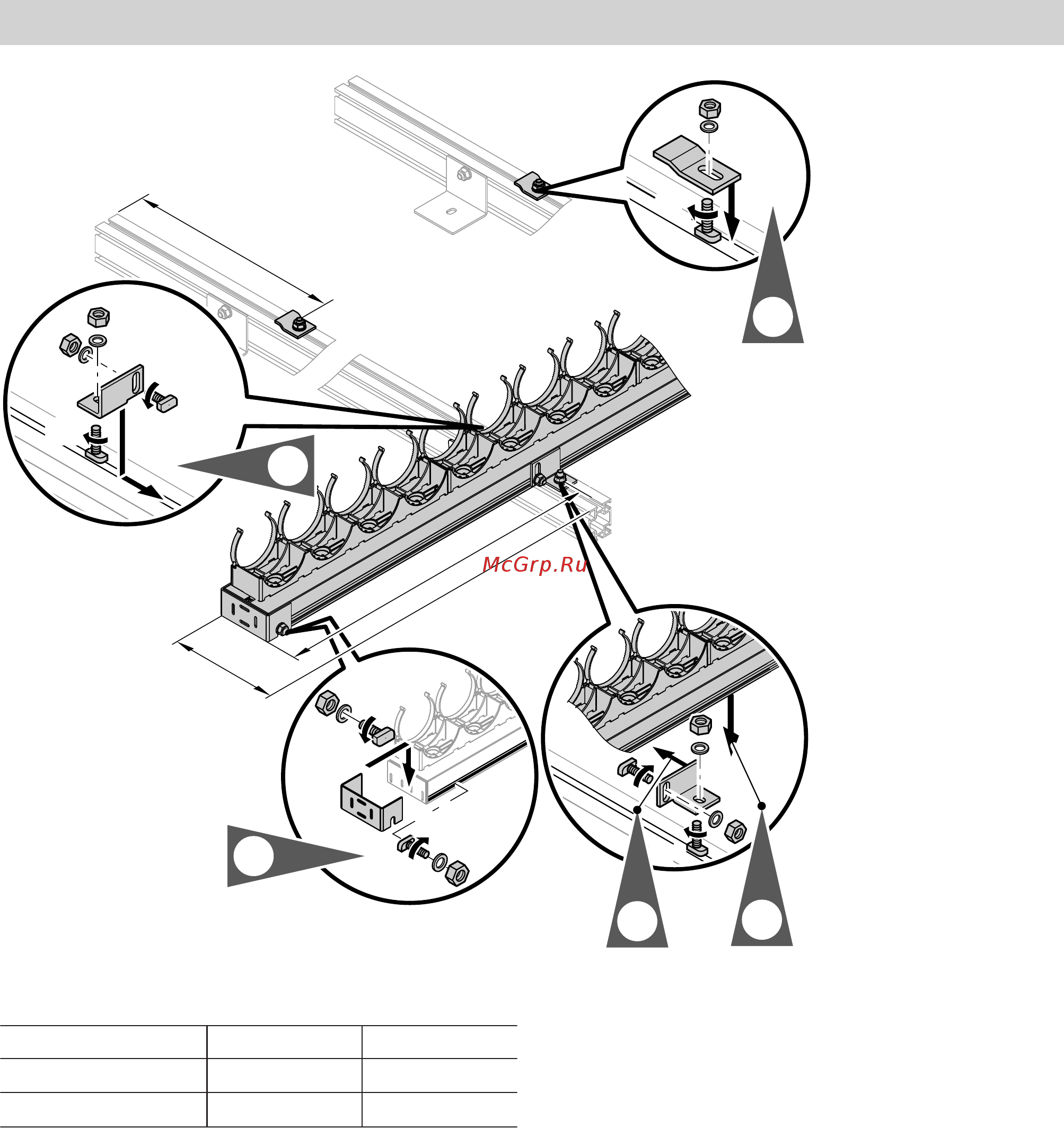 McGrp.Ru