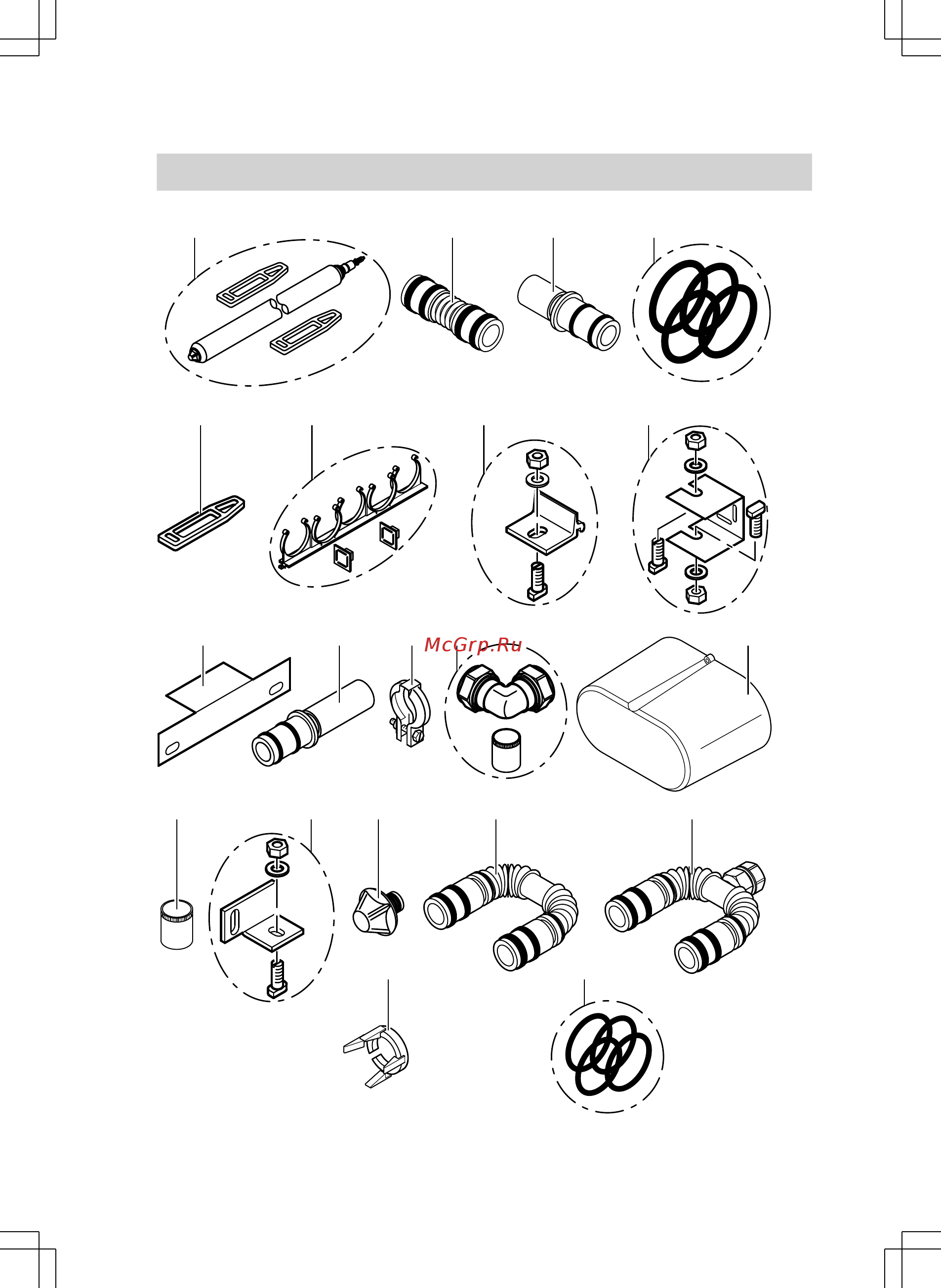 McGrp.Ru