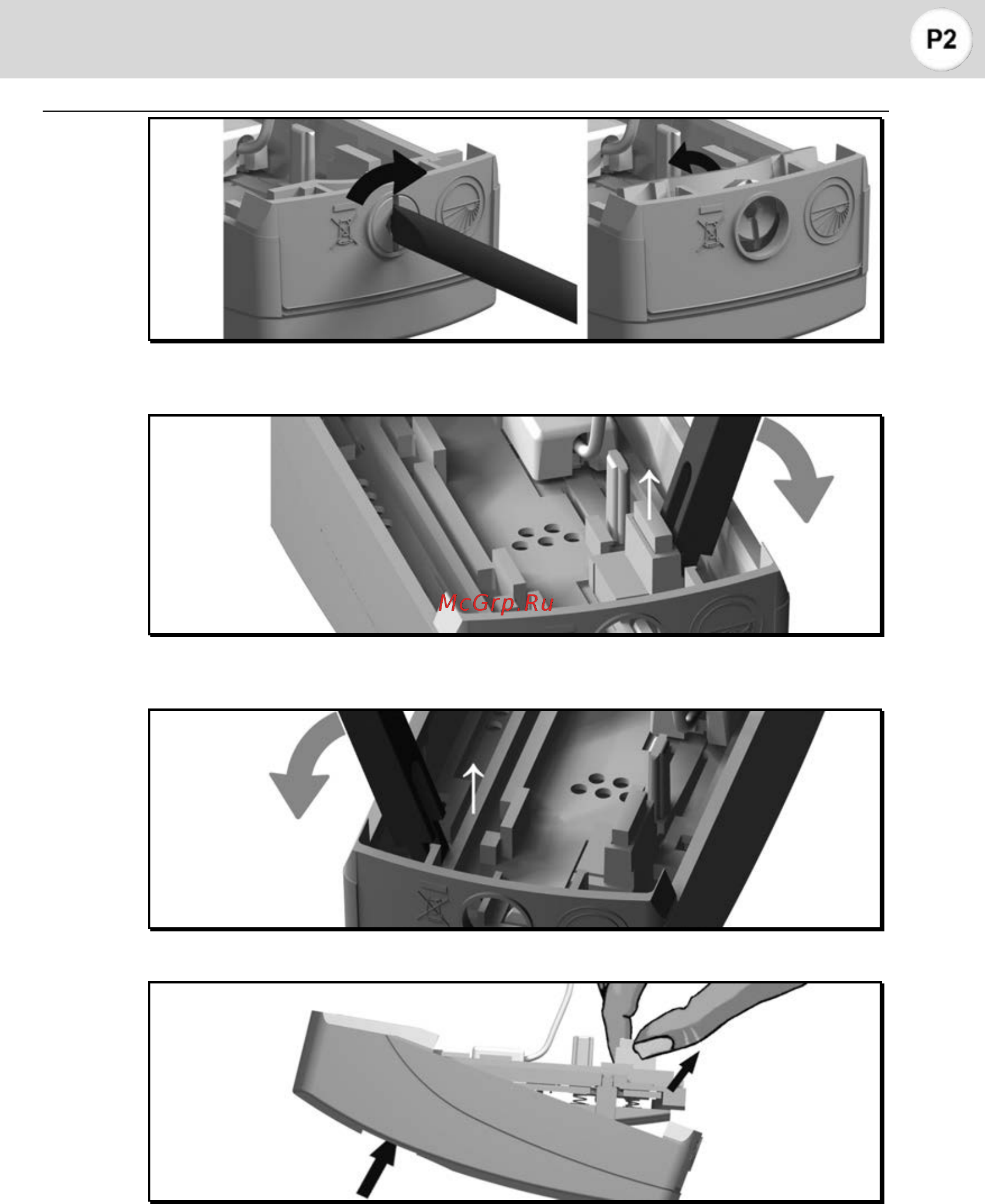 P2

McGrp.Ru