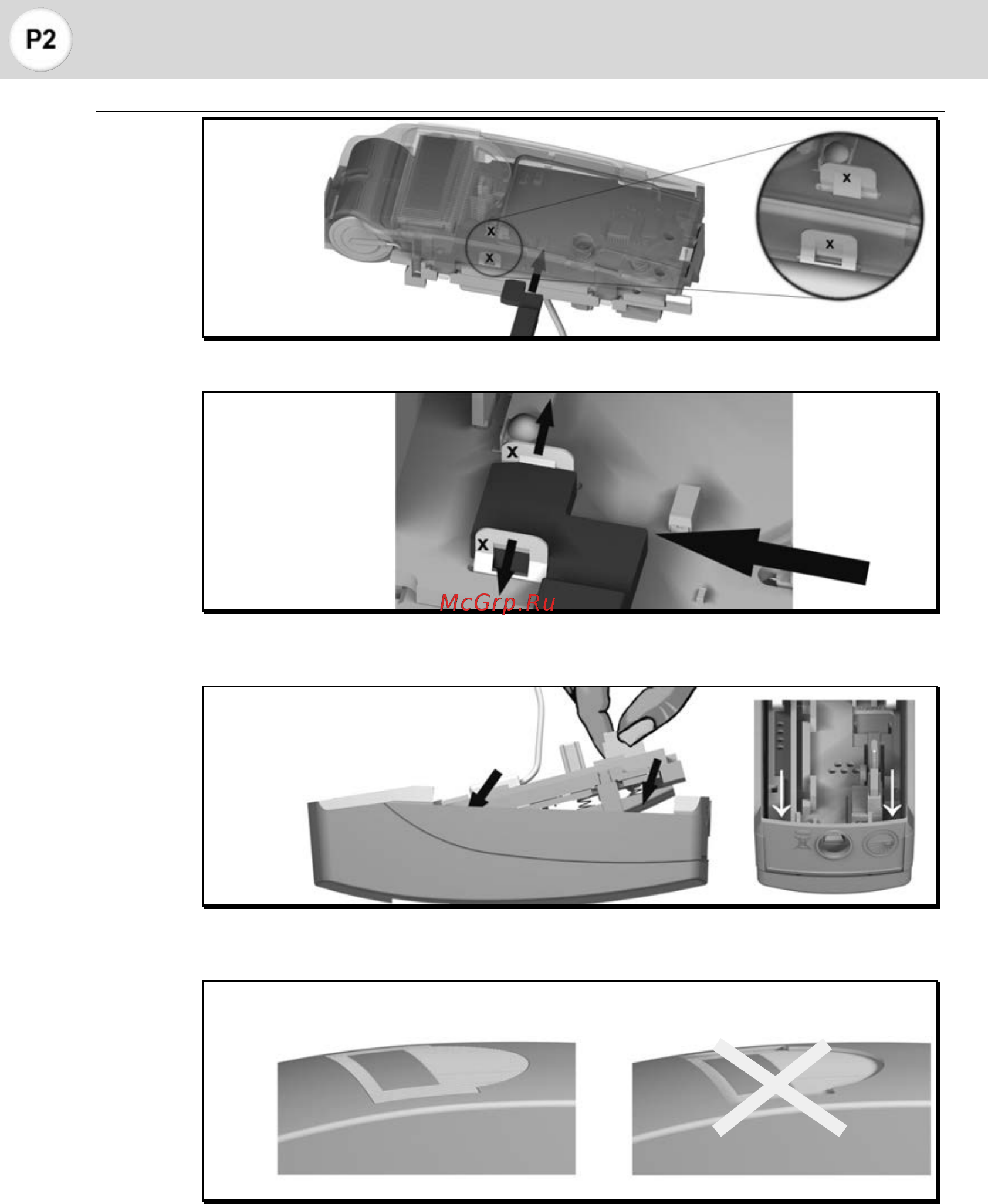 P2

x
x
x
x

x
x

McGrp.Ru