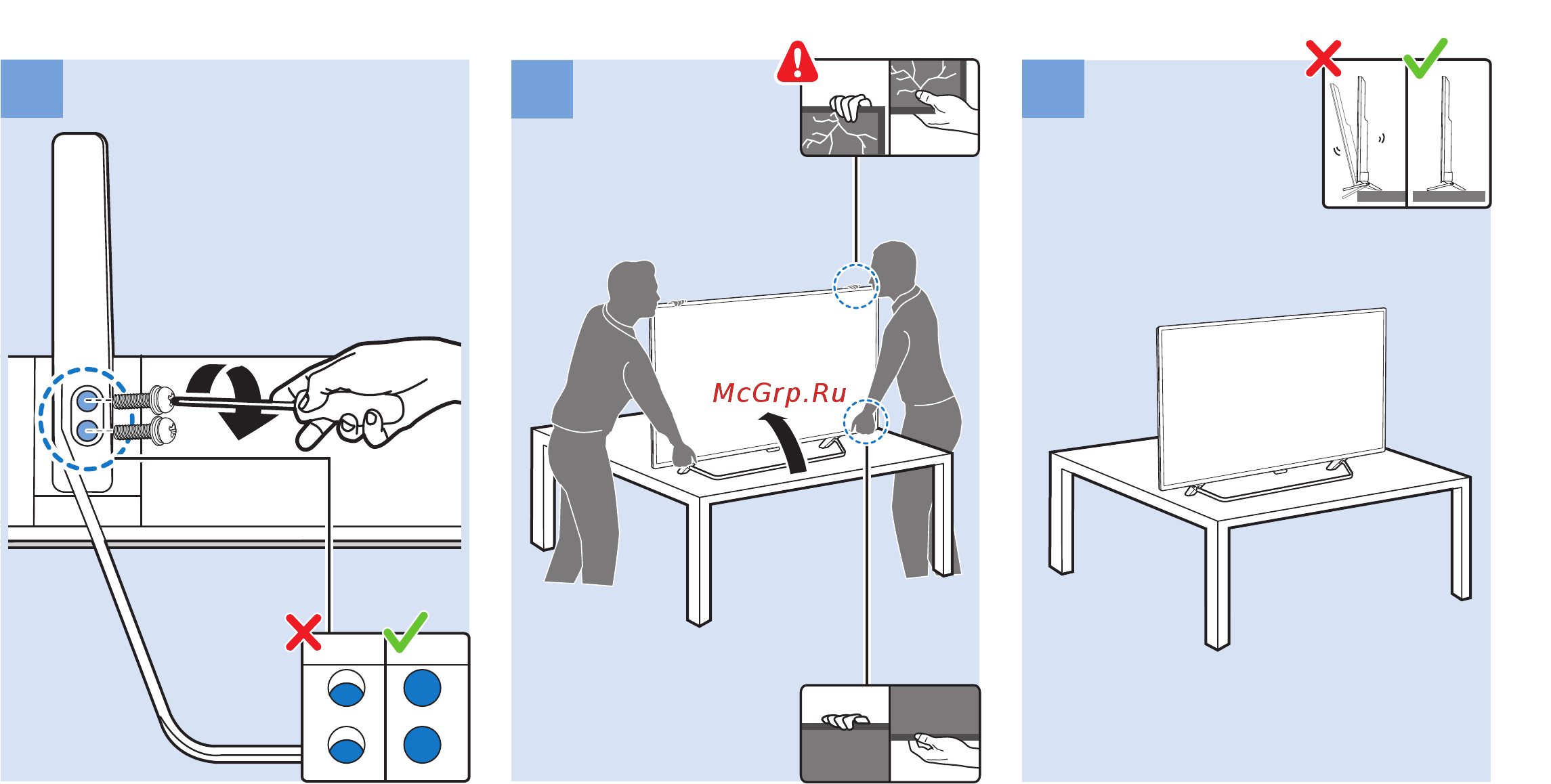 McGrp.Ru