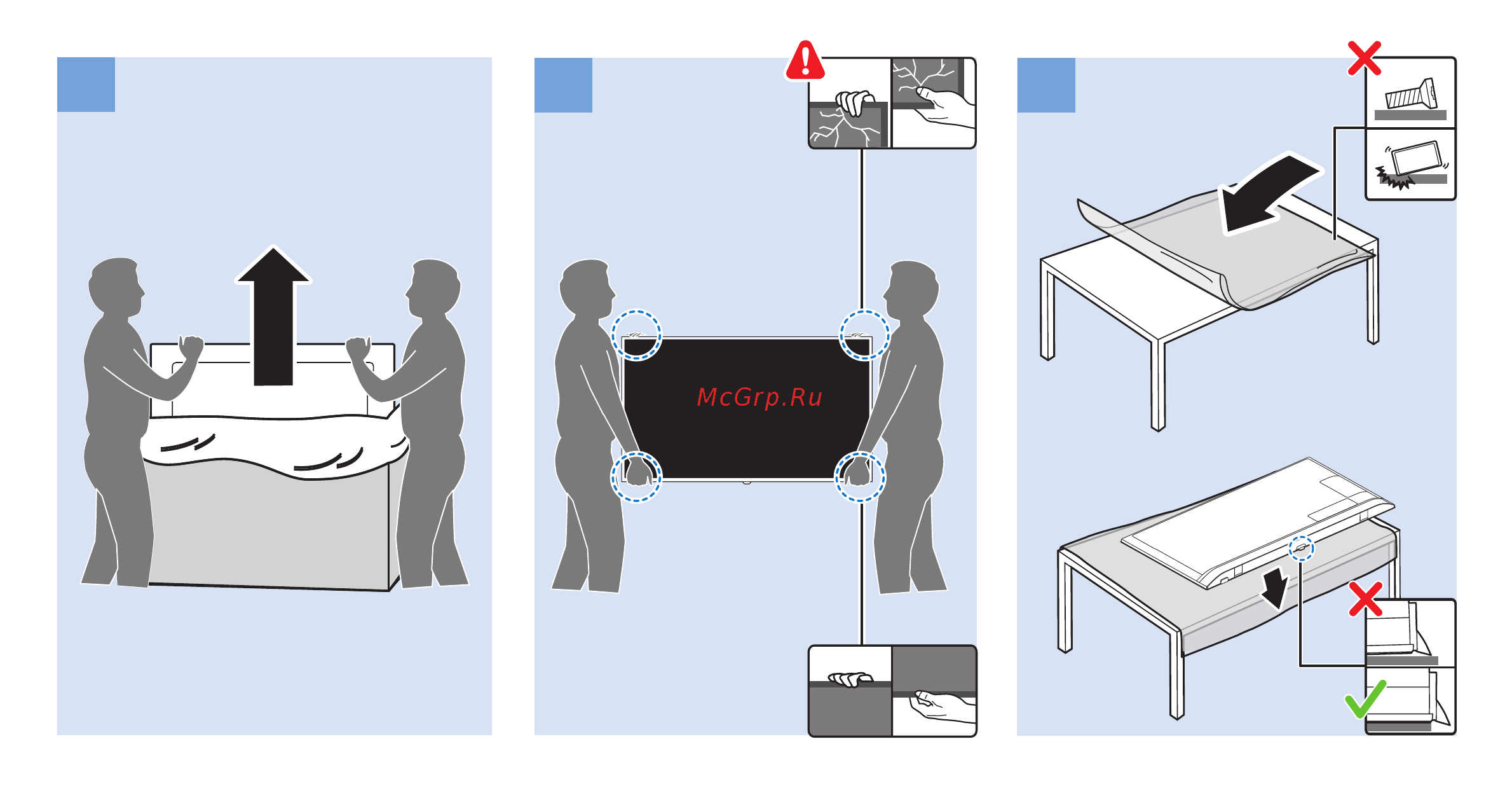 McGrp.Ru