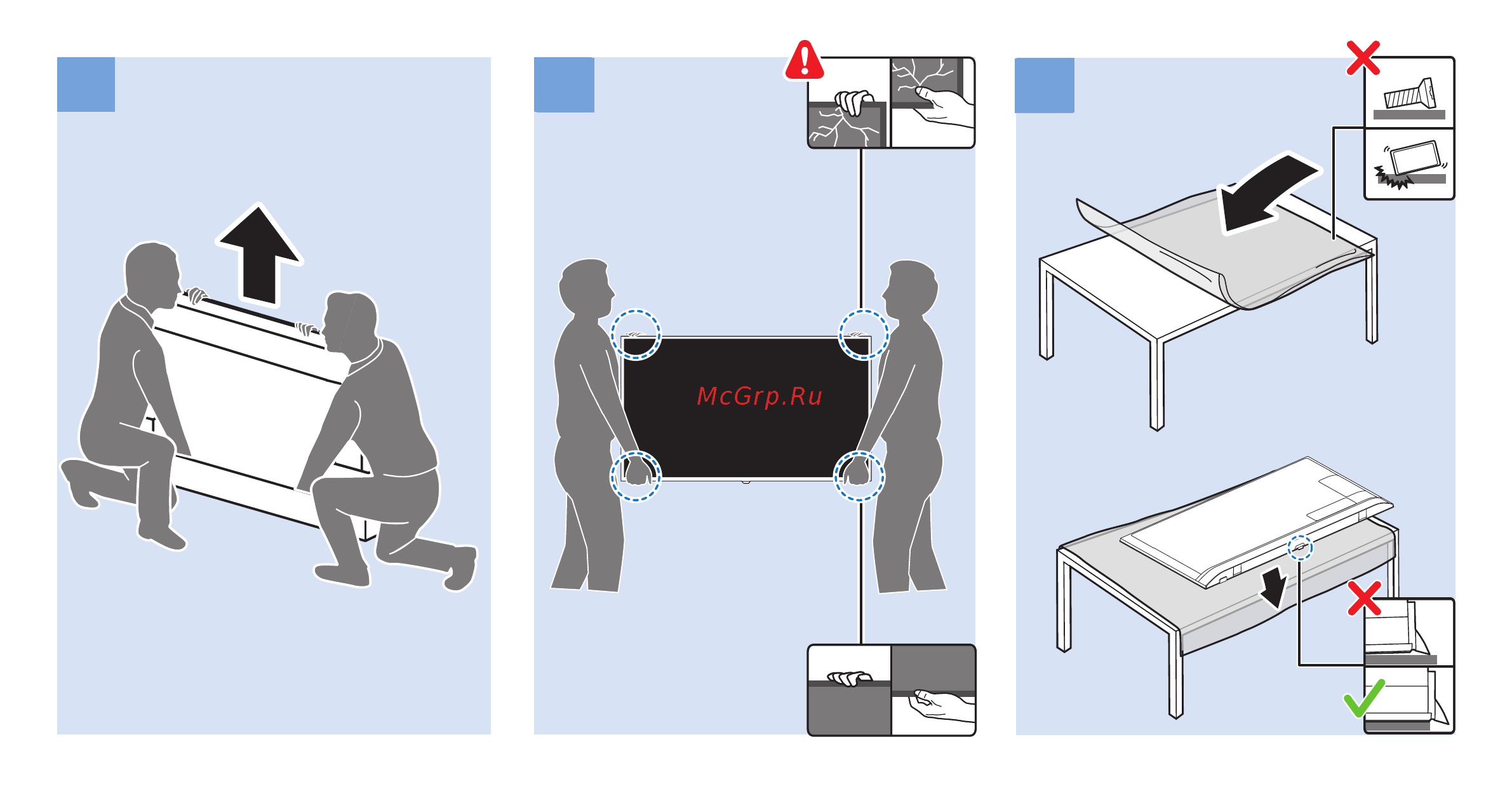 McGrp.Ru