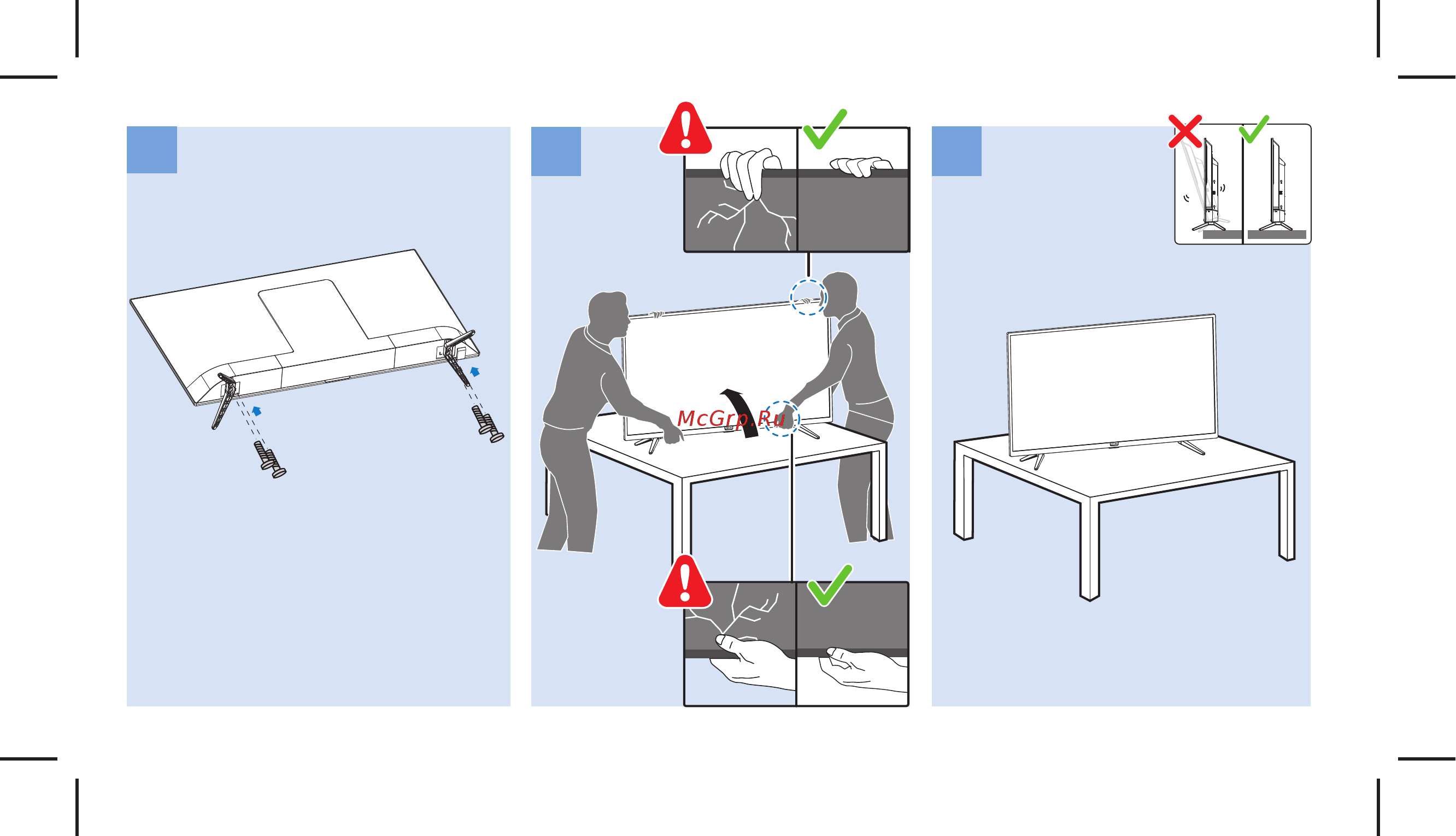 McGrp.Ru