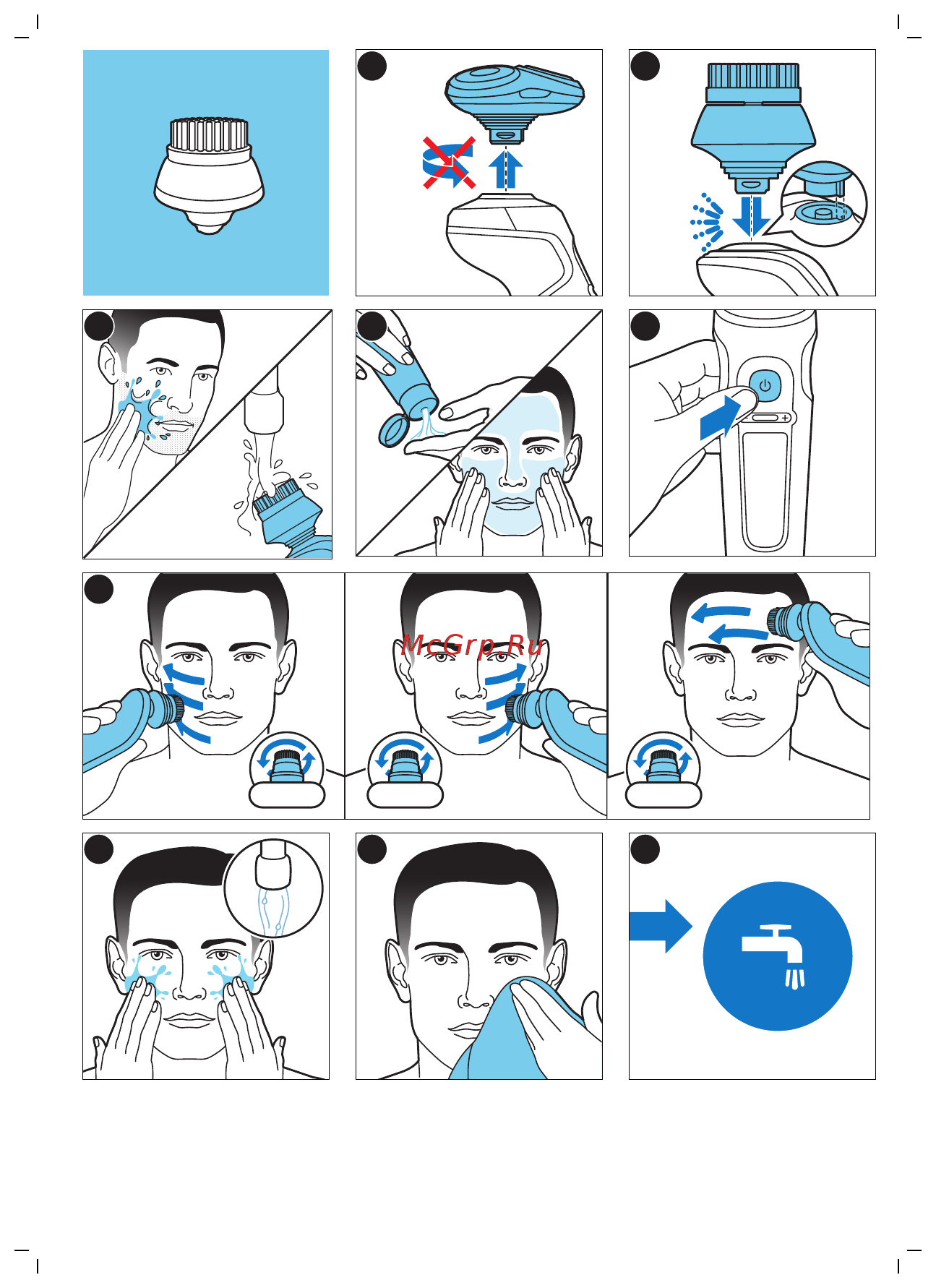 McGrp.Ru