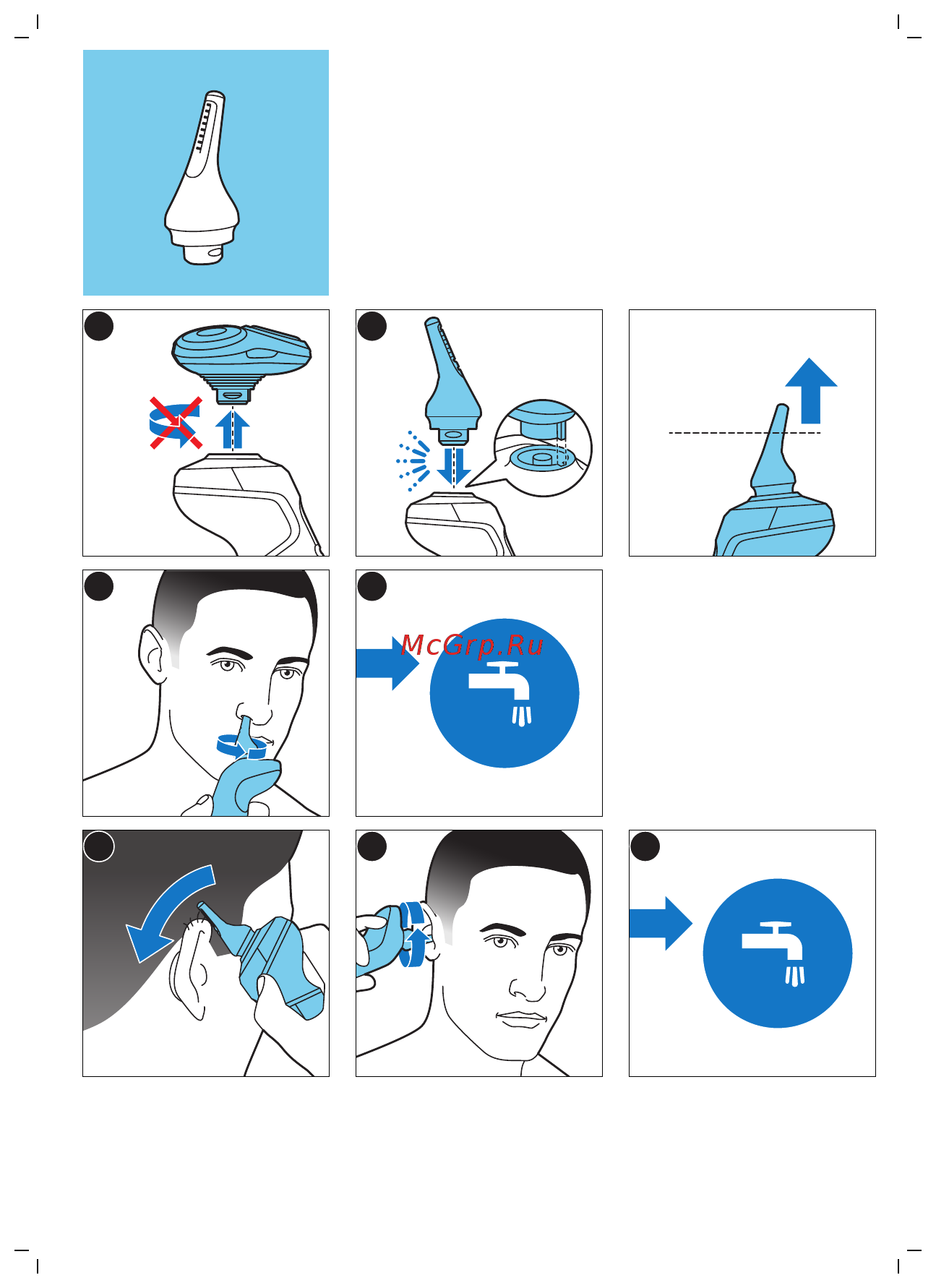 McGrp.Ru