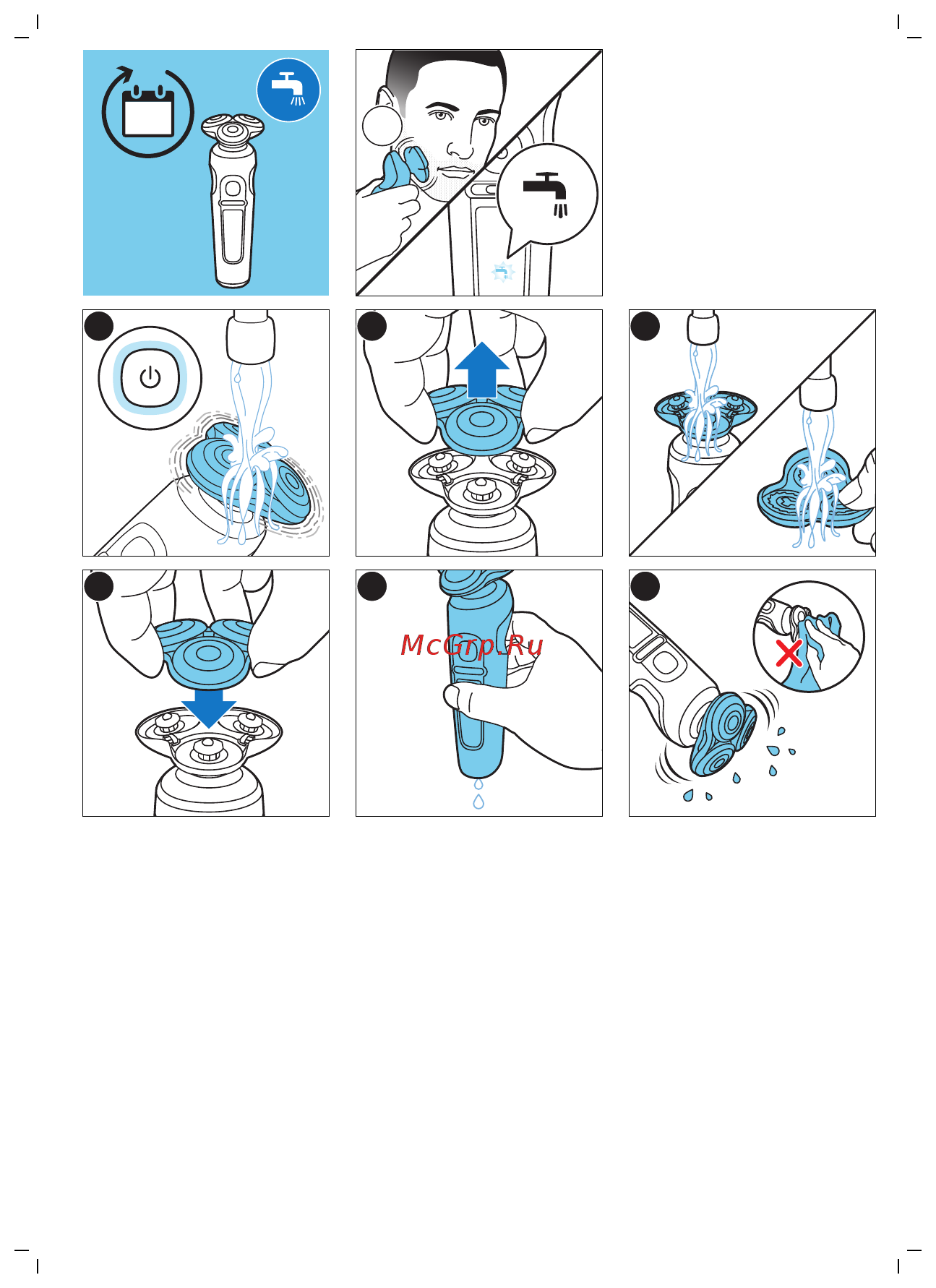 McGrp.Ru