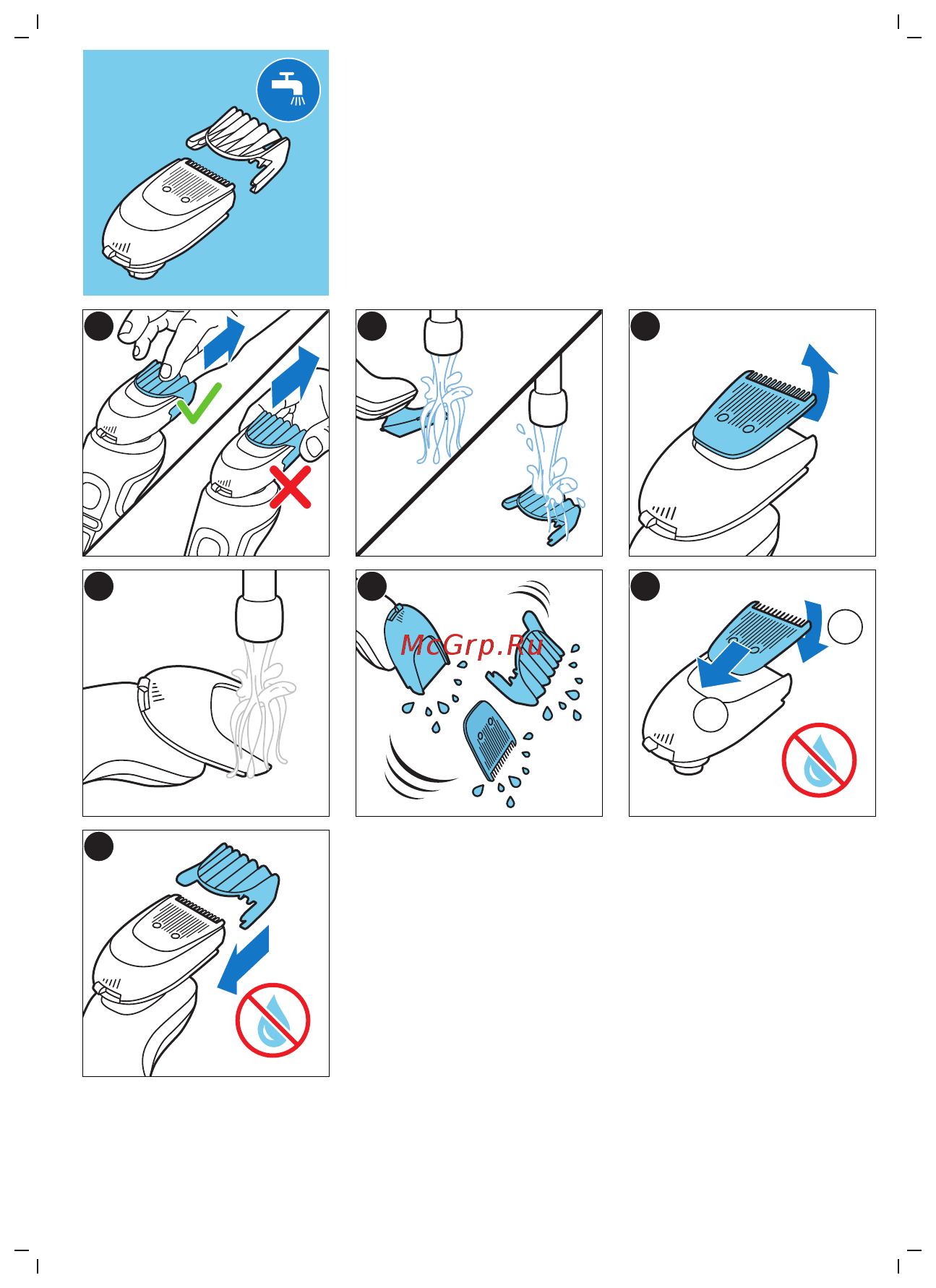 McGrp.Ru