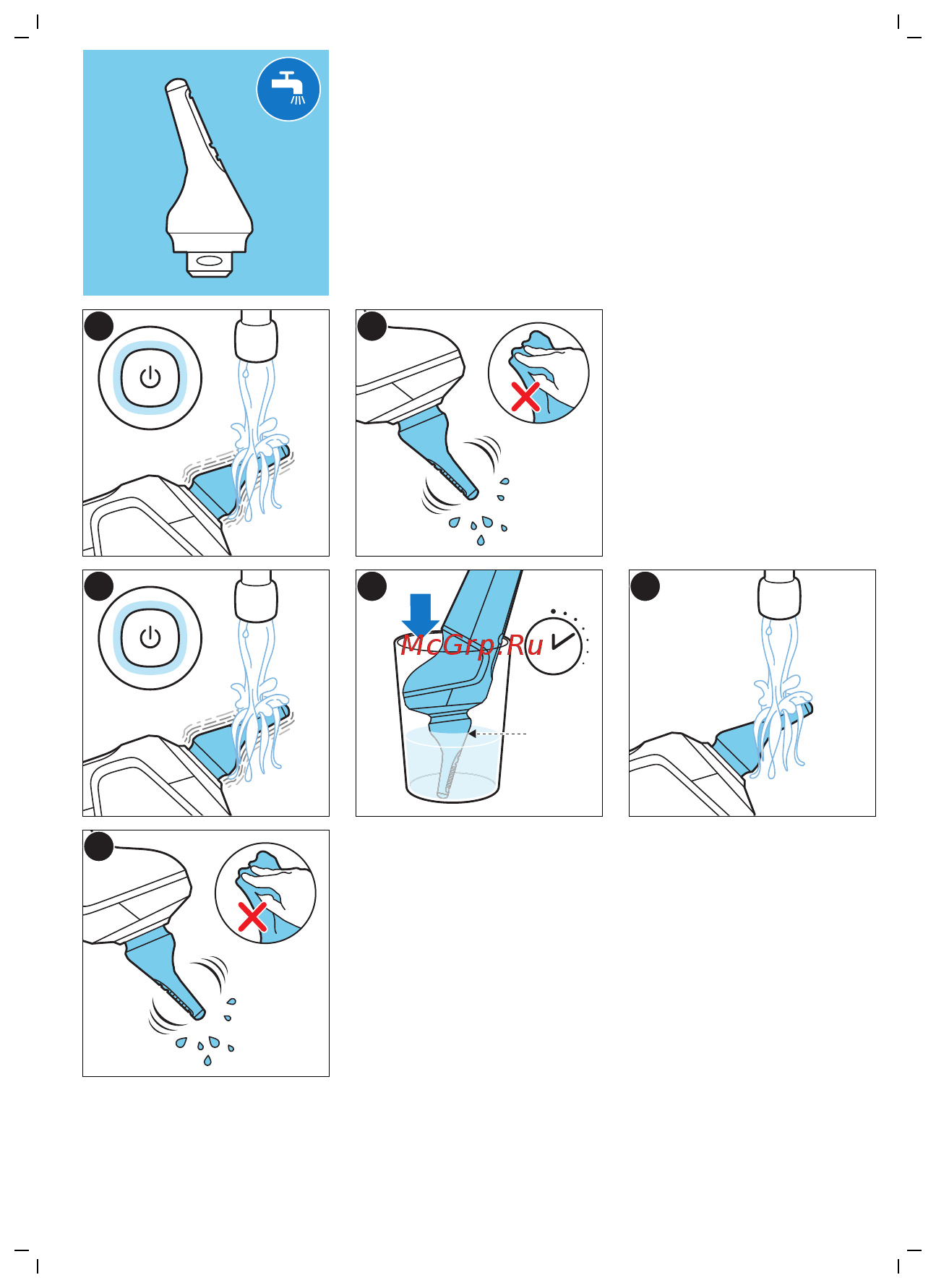 McGrp.Ru