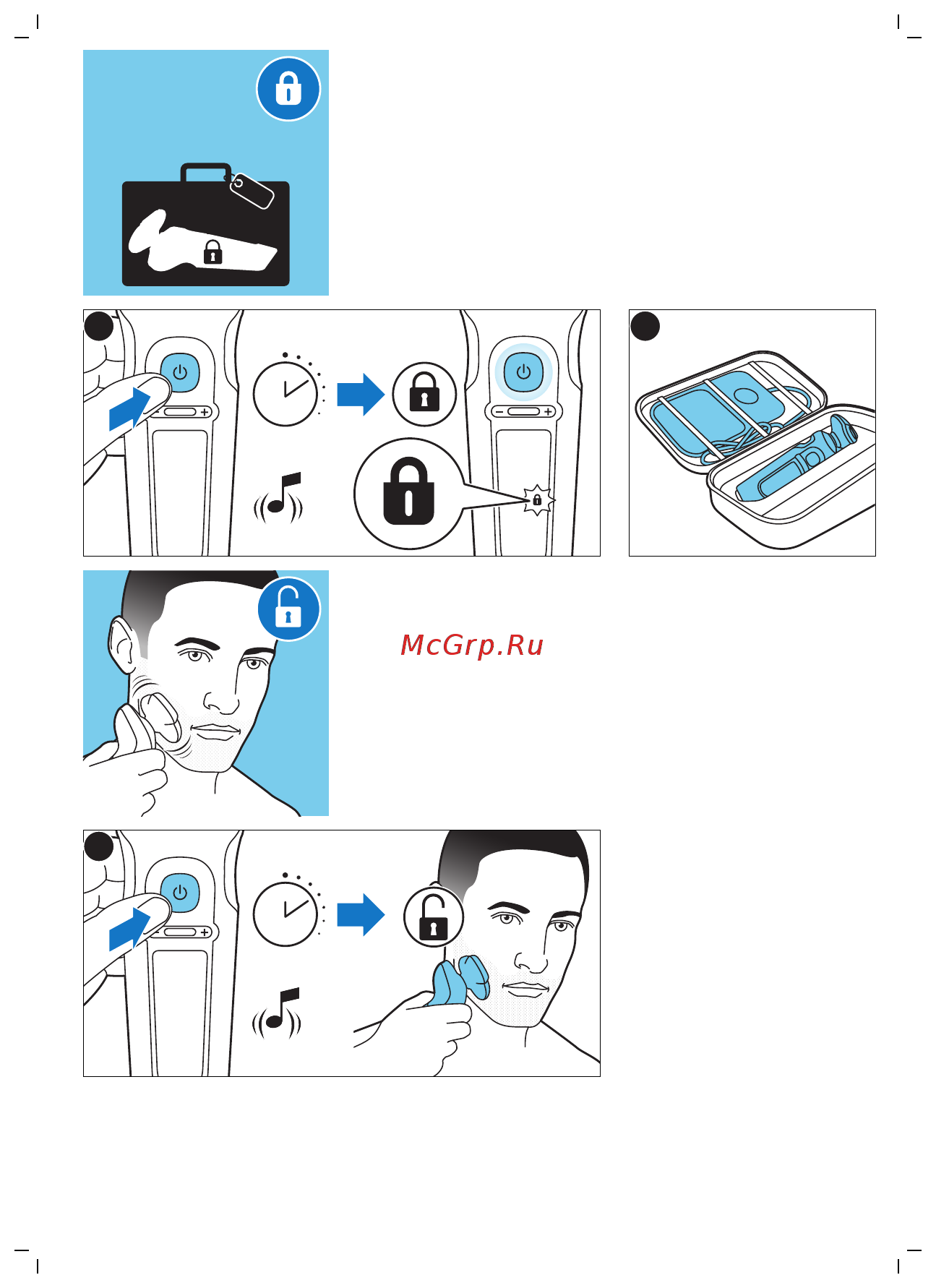 McGrp.Ru