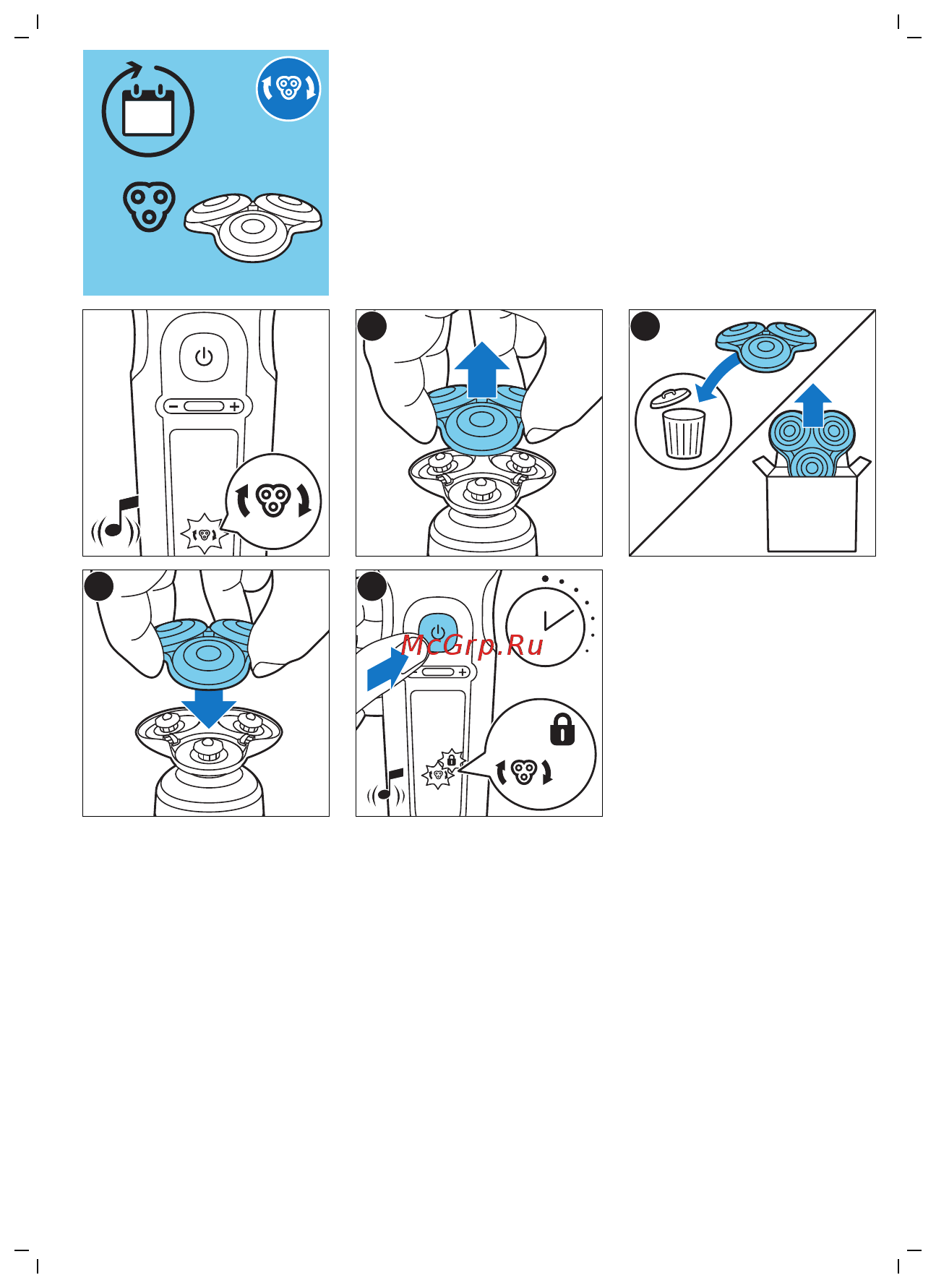 McGrp.Ru