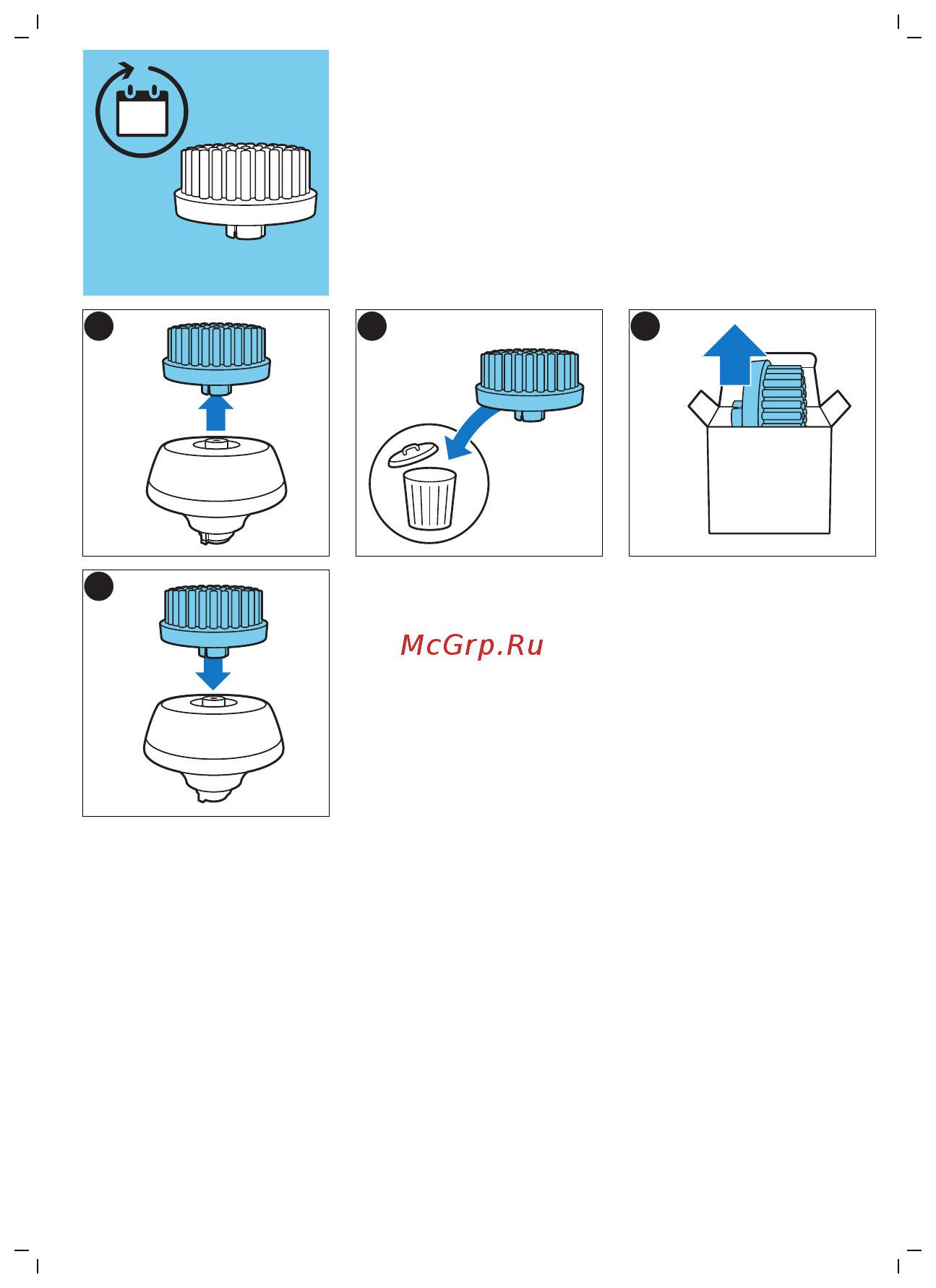 McGrp.Ru