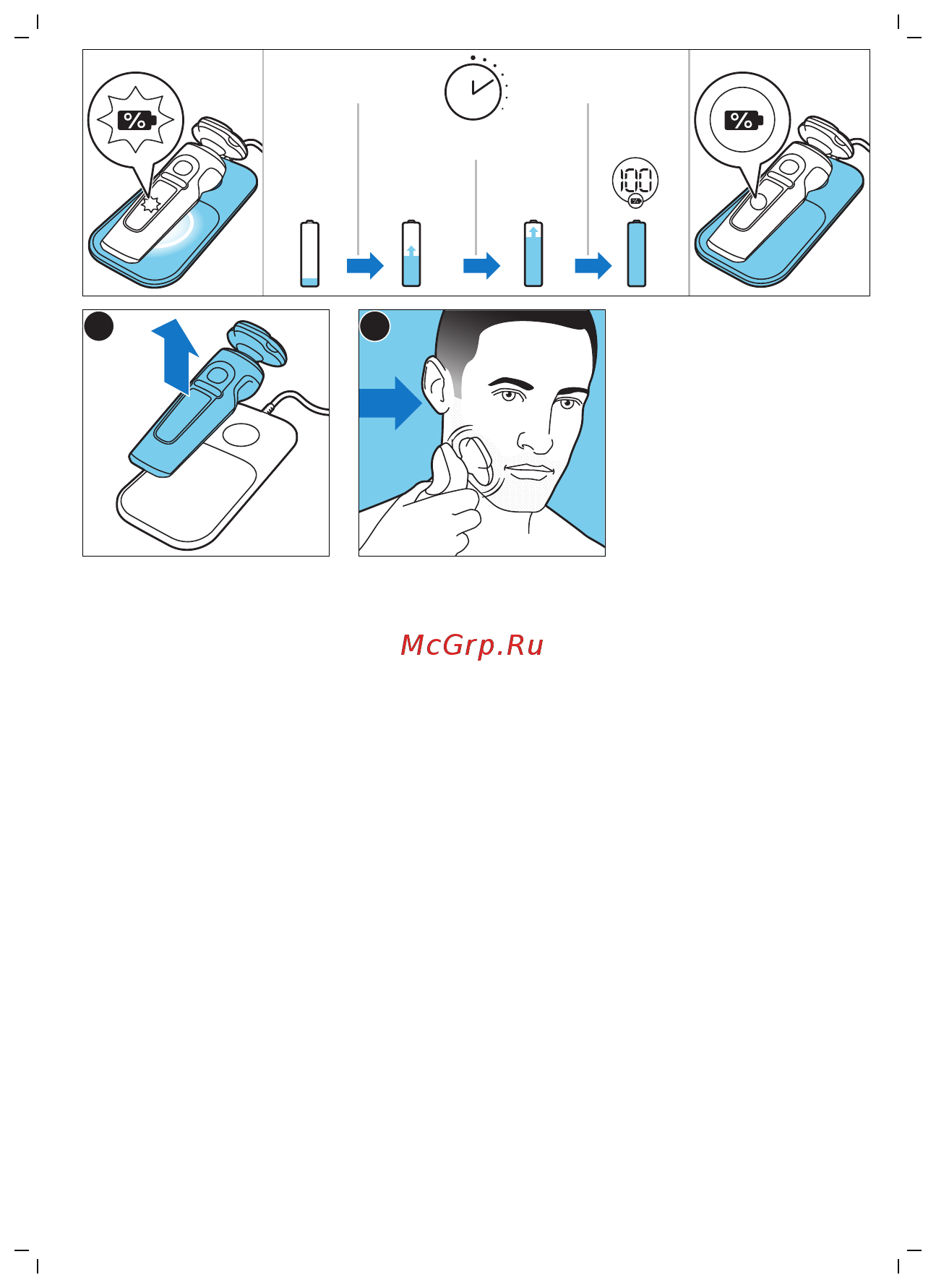 %

100

%

McGrp.Ru