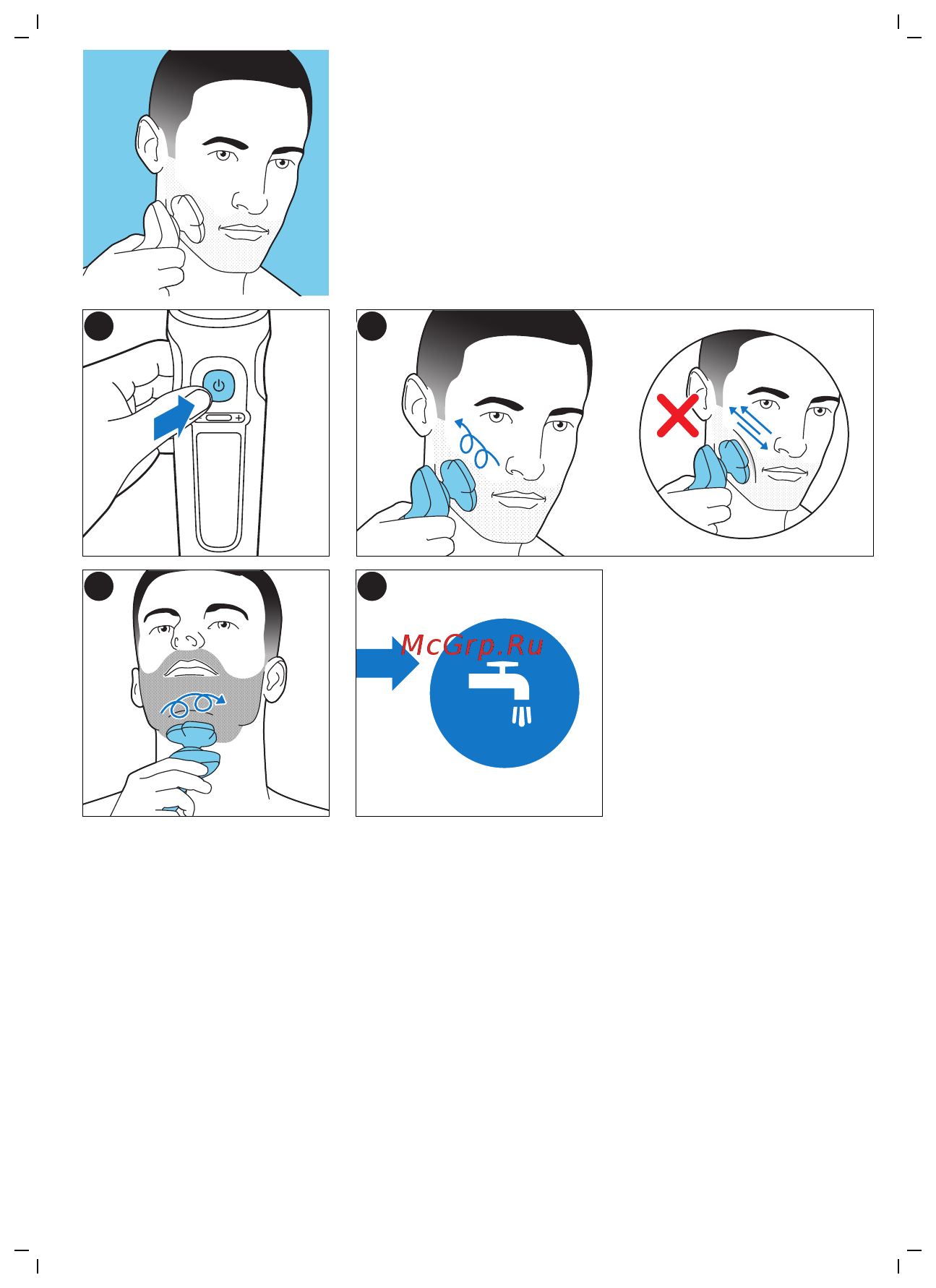 McGrp.Ru