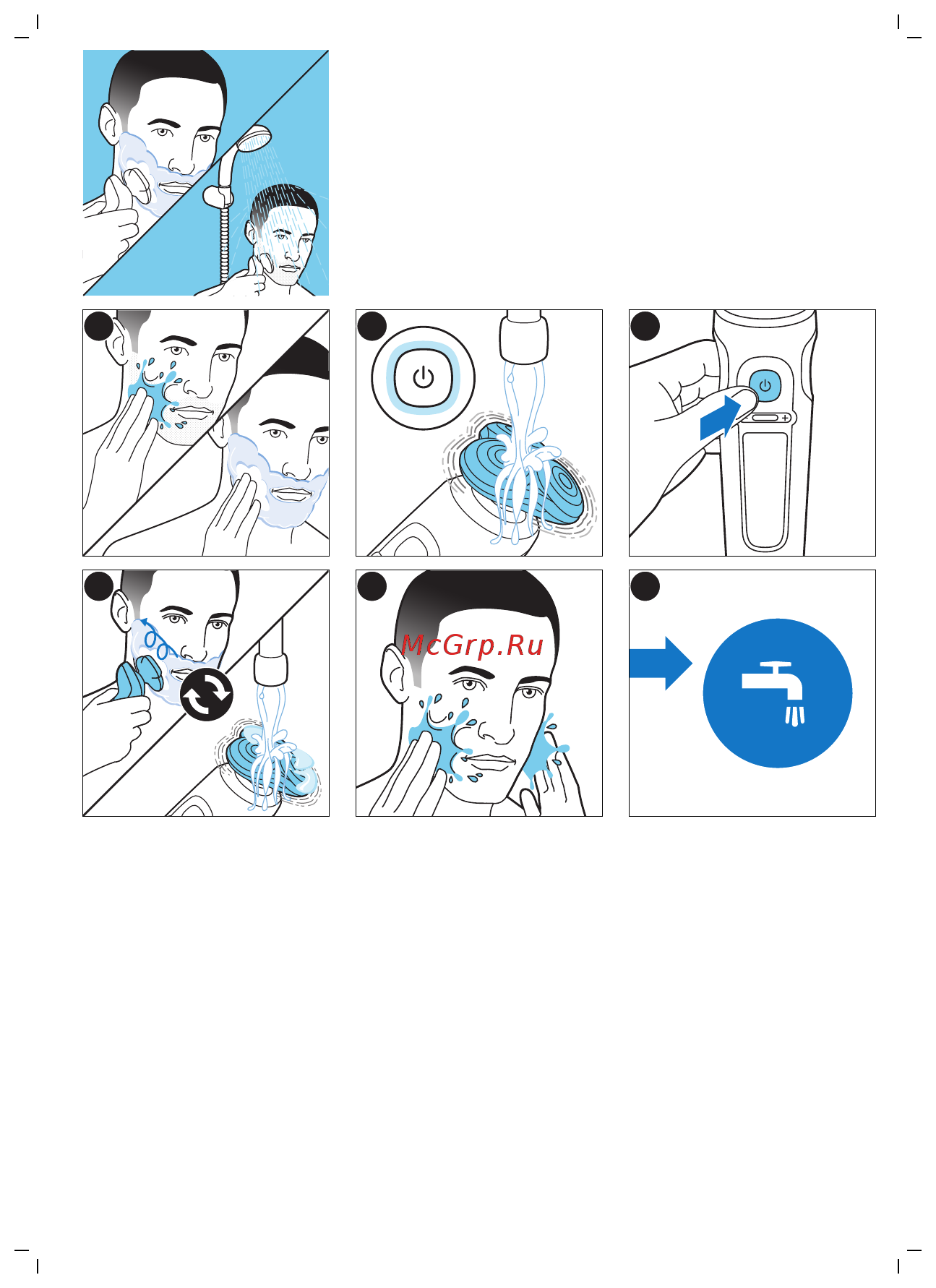 McGrp.Ru