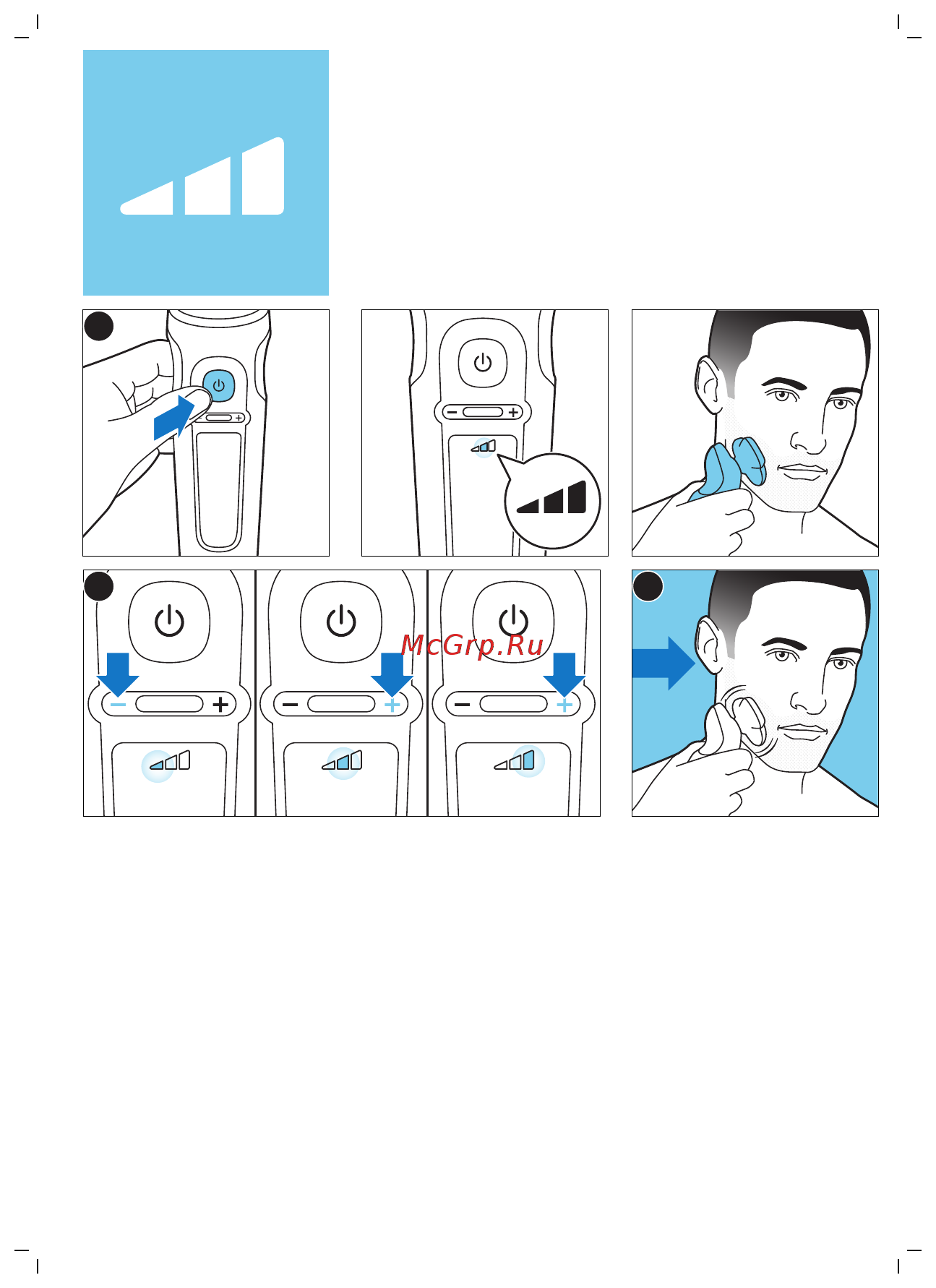 McGrp.Ru