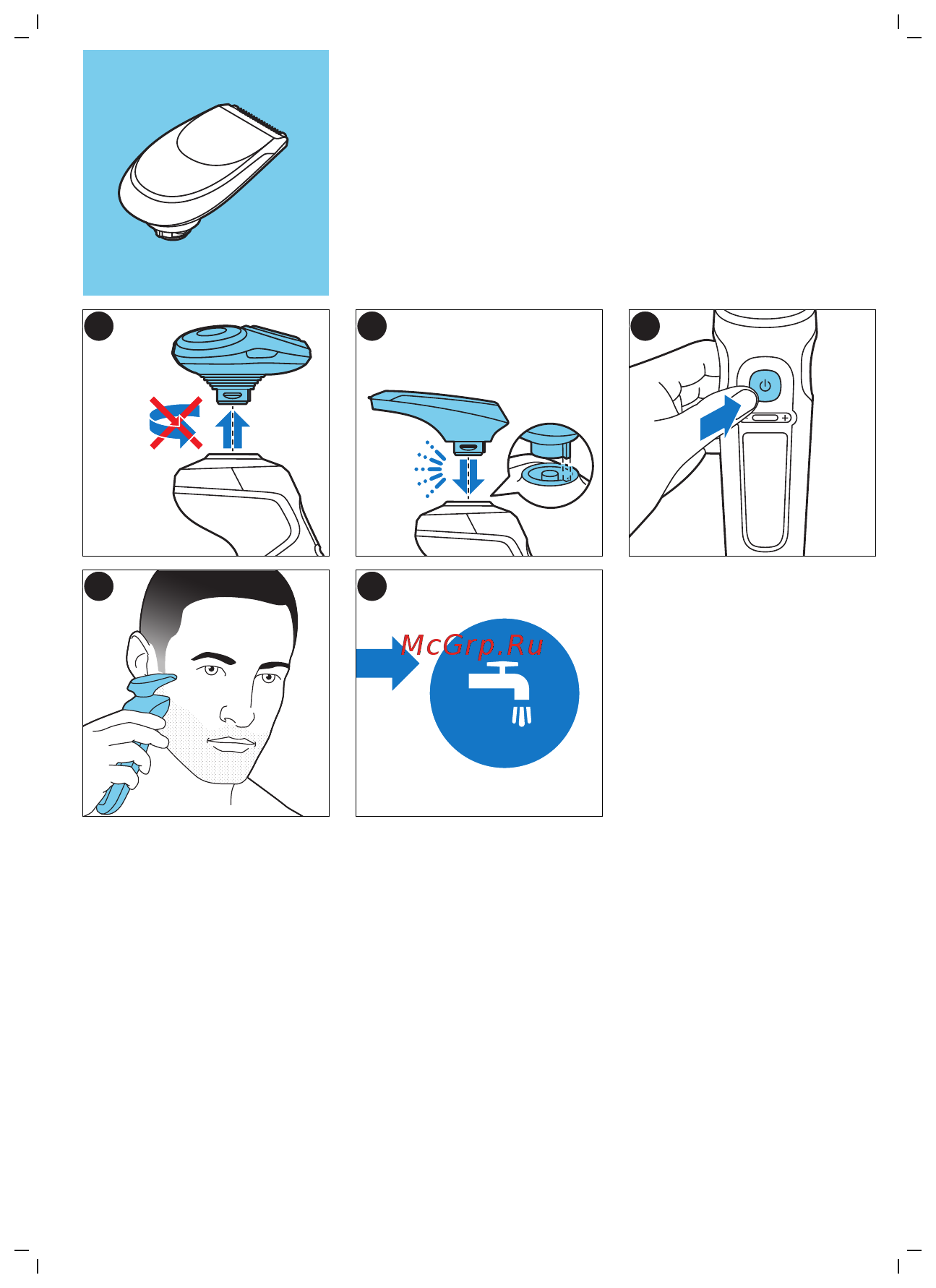 McGrp.Ru