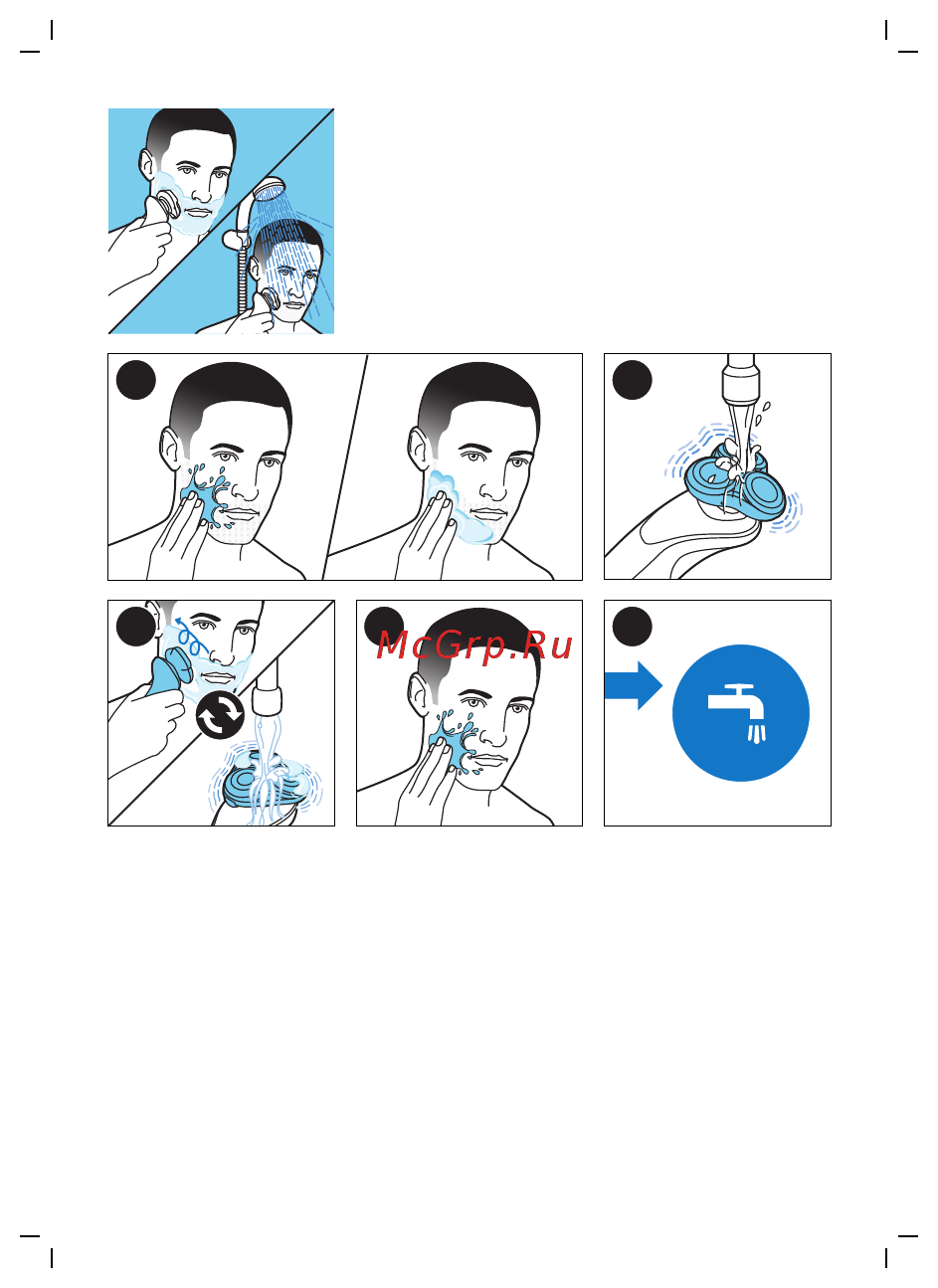 McGrp.Ru