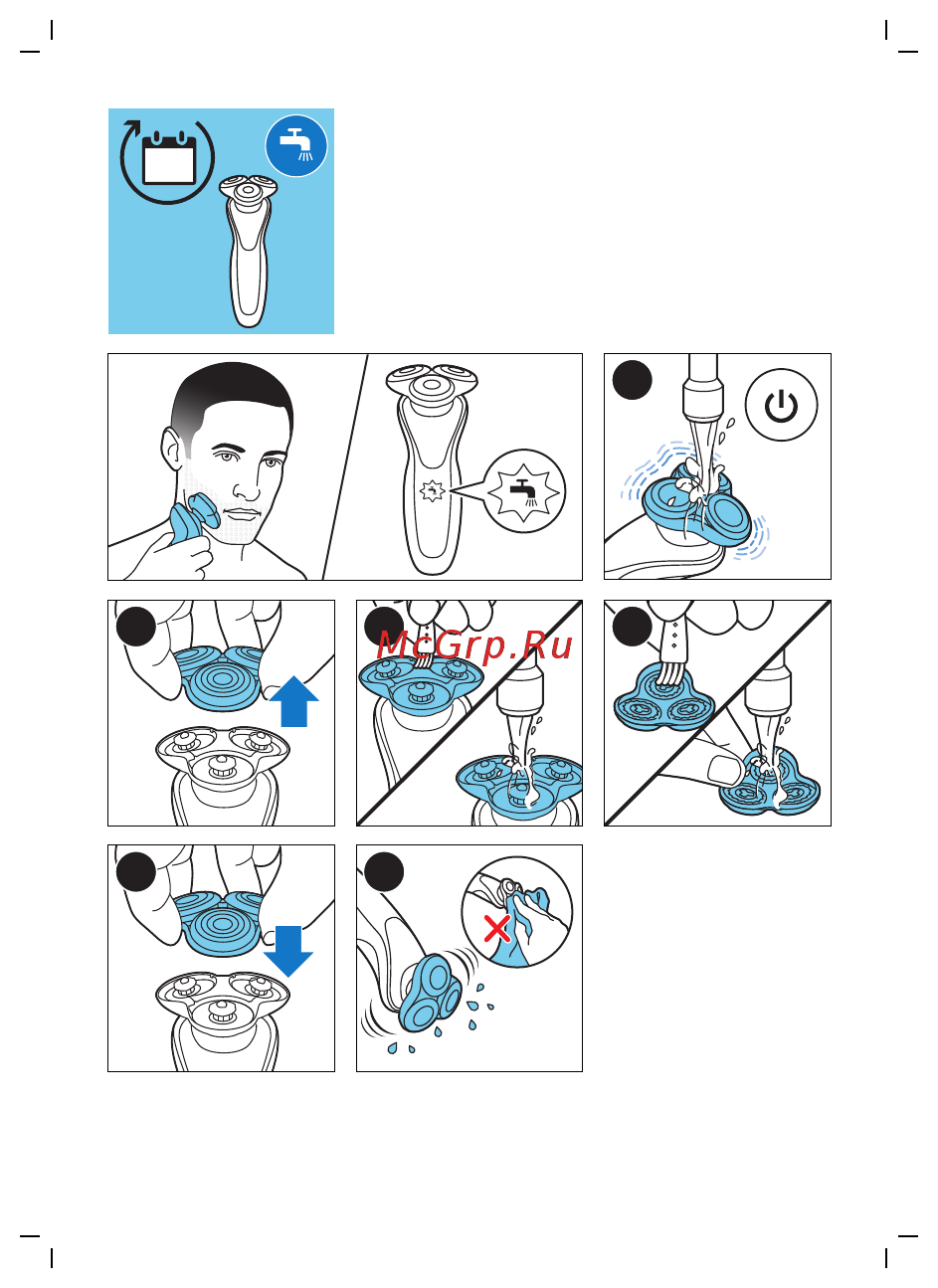 McGrp.Ru