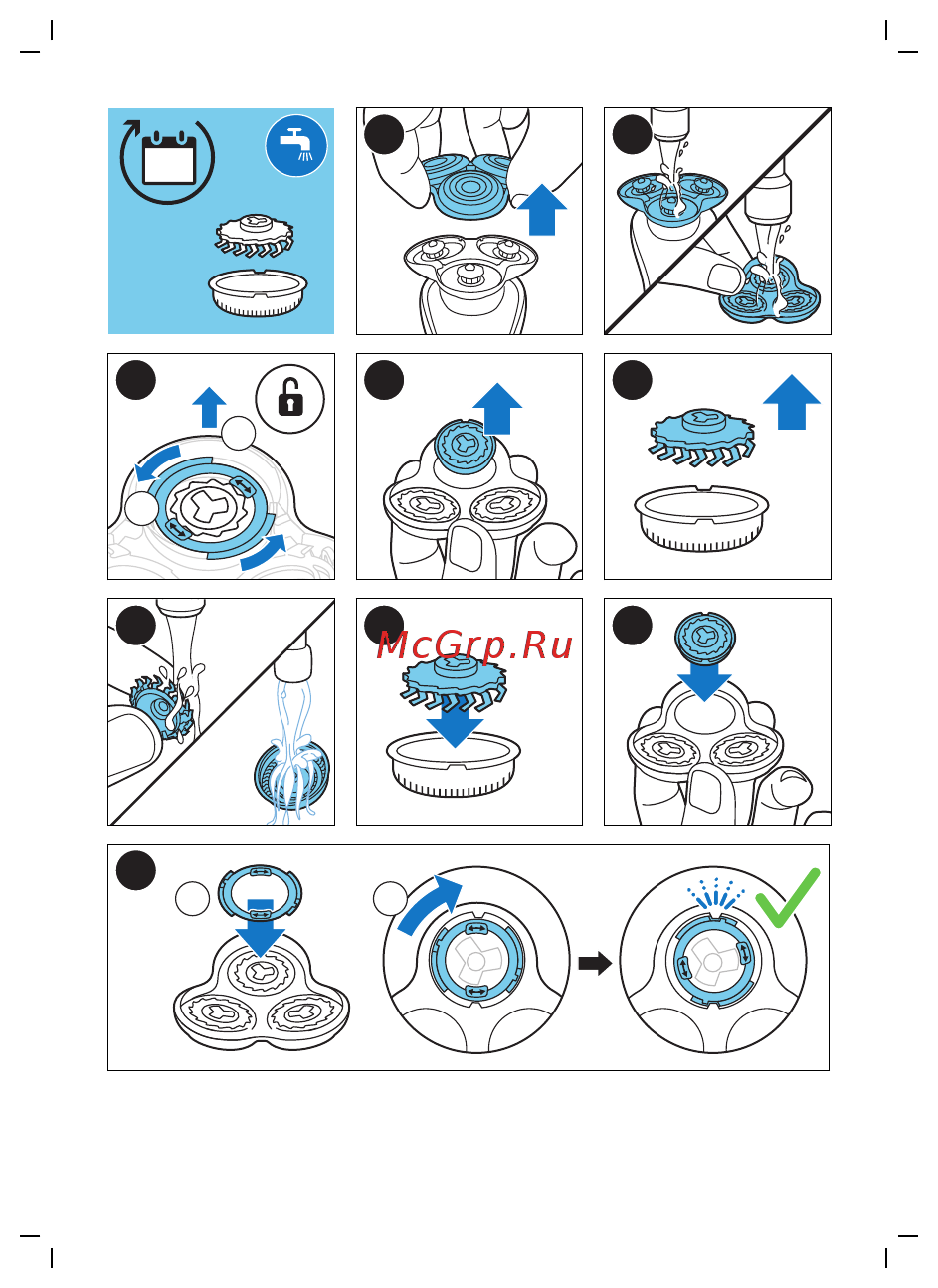 McGrp.Ru