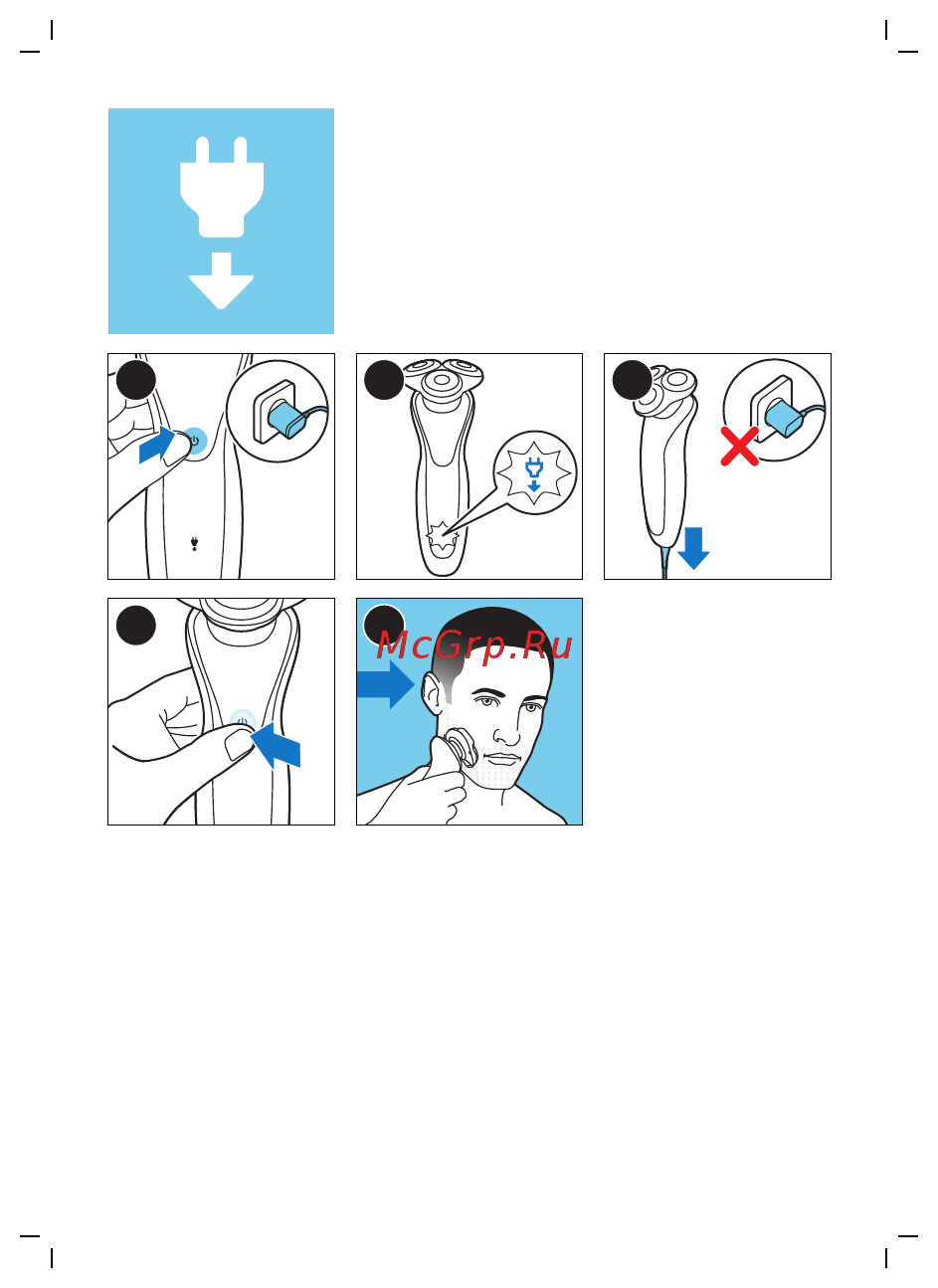 McGrp.Ru