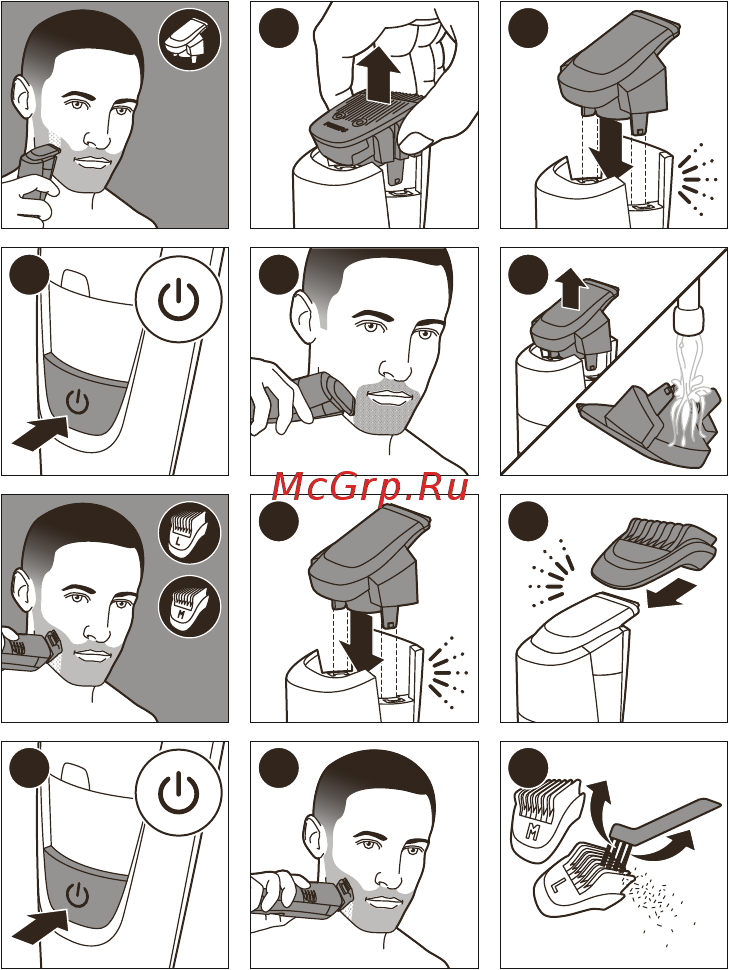 McGrp.Ru
L
M
M
L