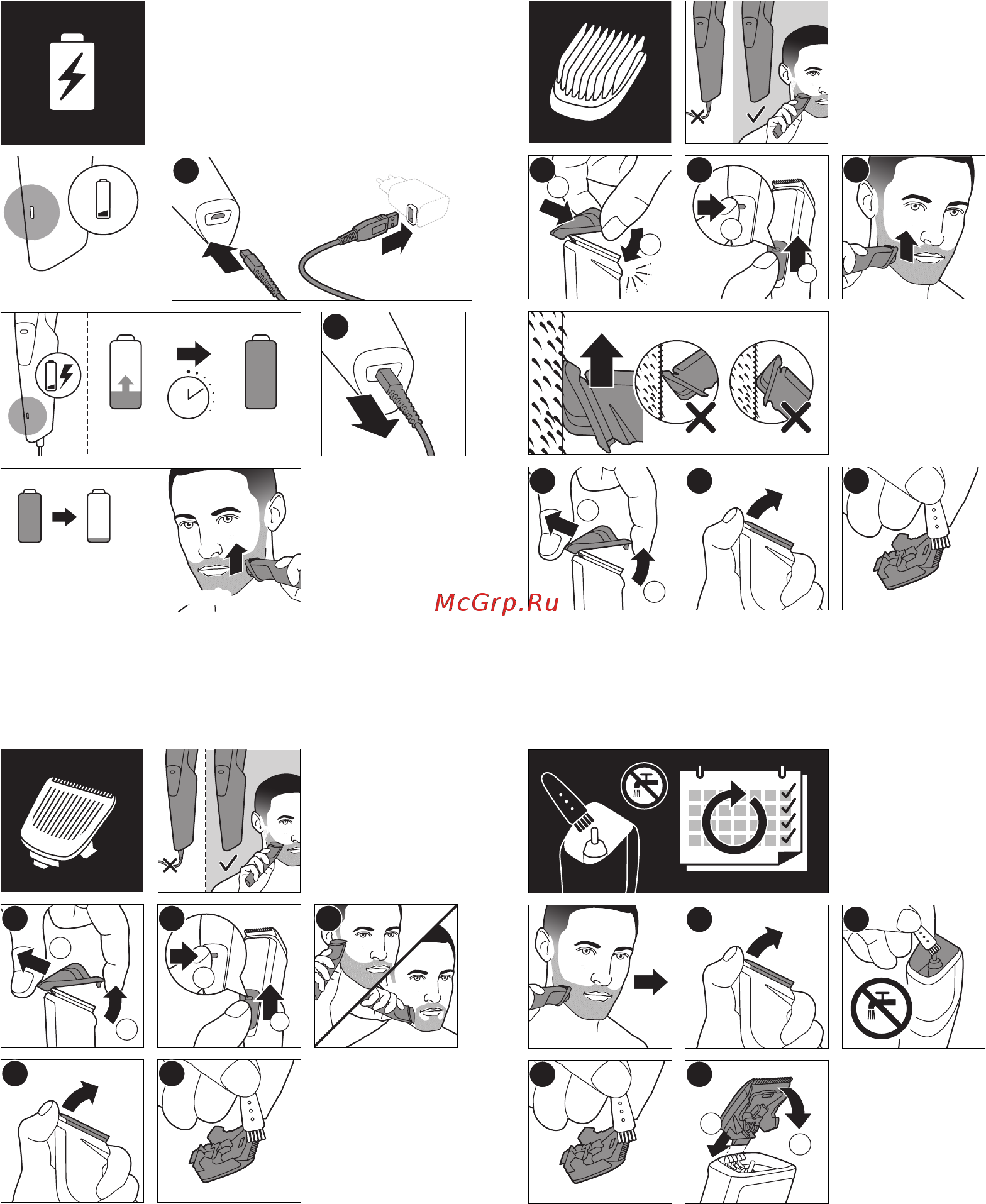 McGrp.Ru