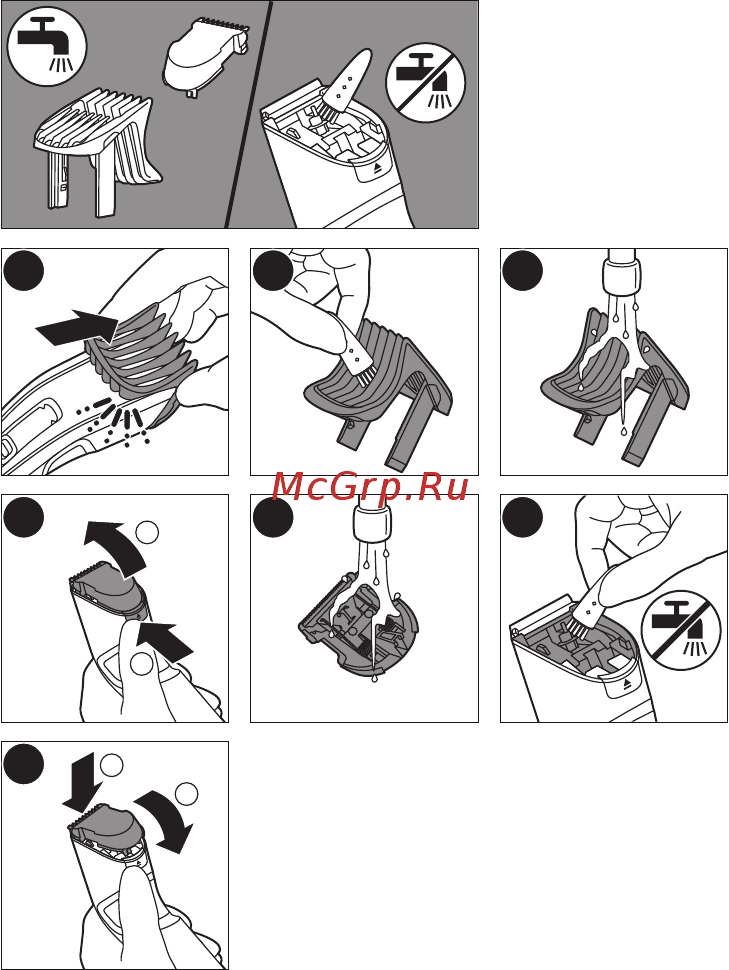 McGrp.Ru