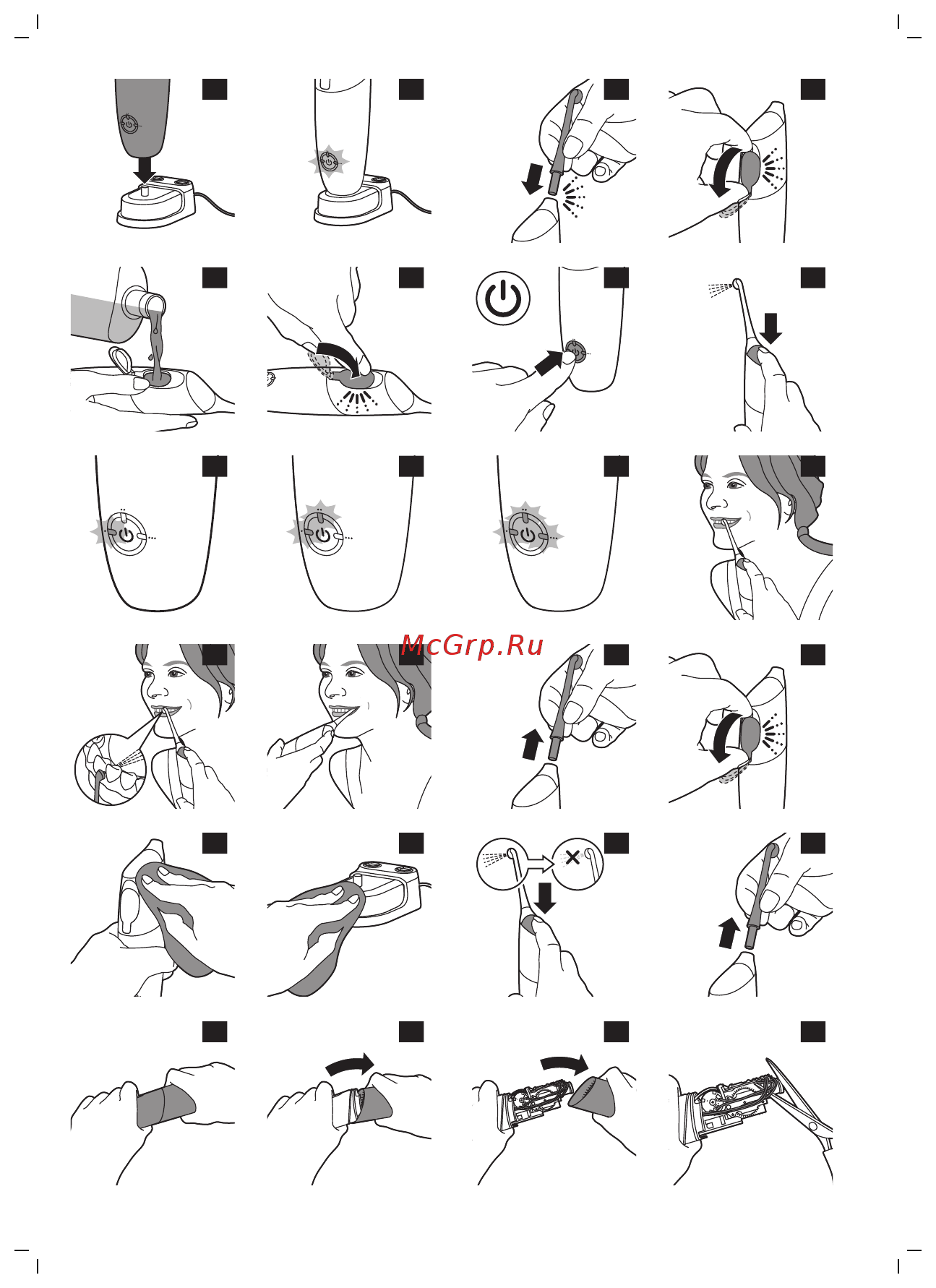 McGrp.Ru